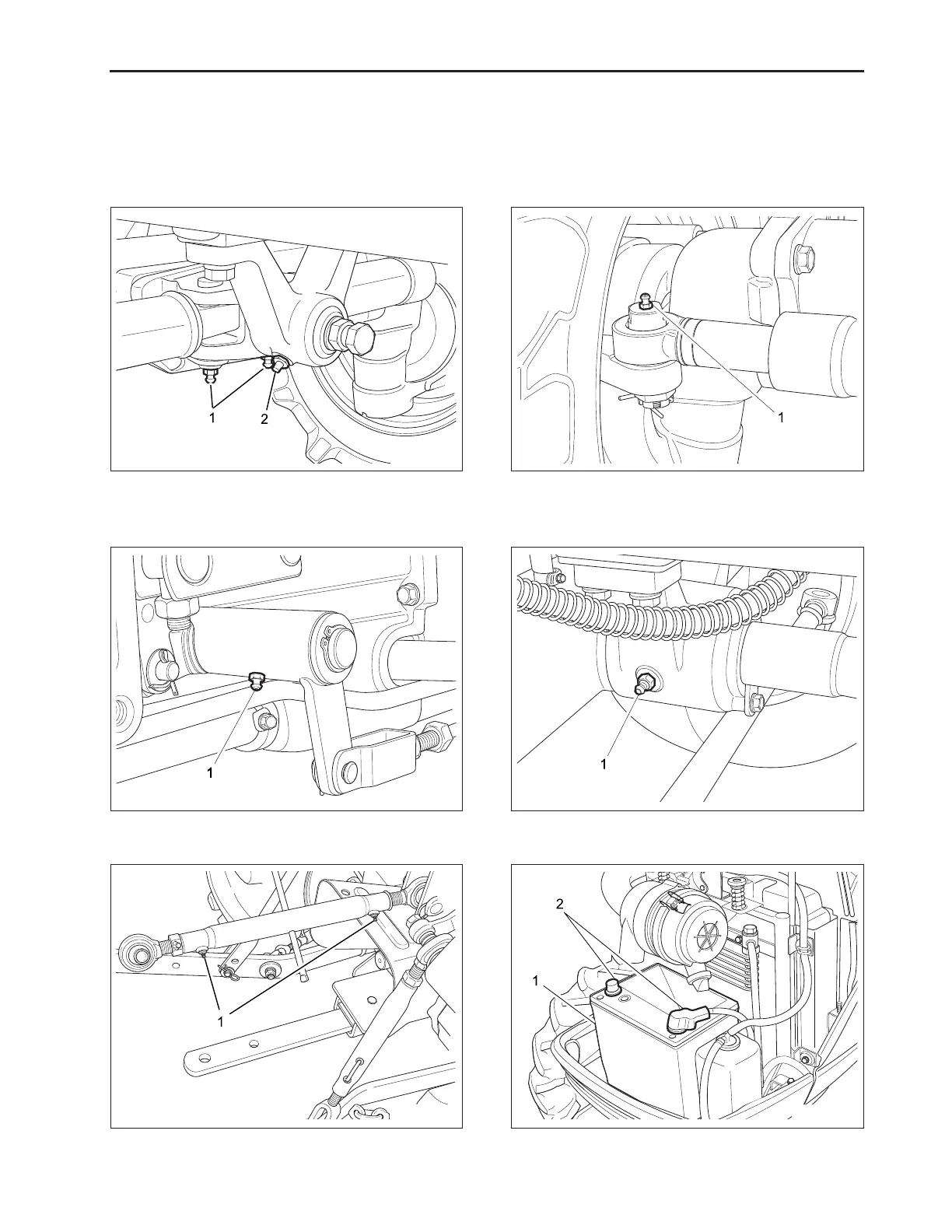 1
2

1

1

1

1

2
1