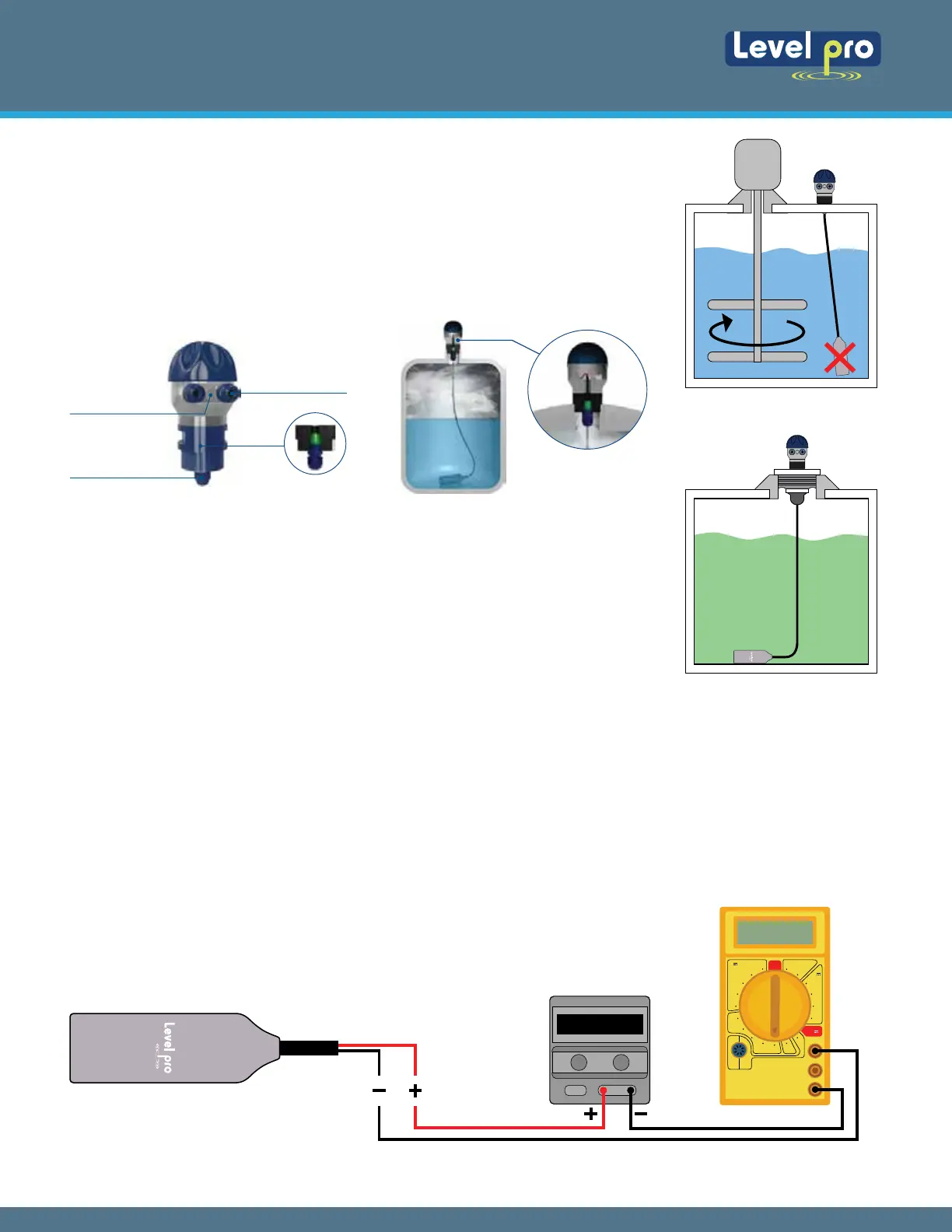 Level pro

Level pro

− +

+ −