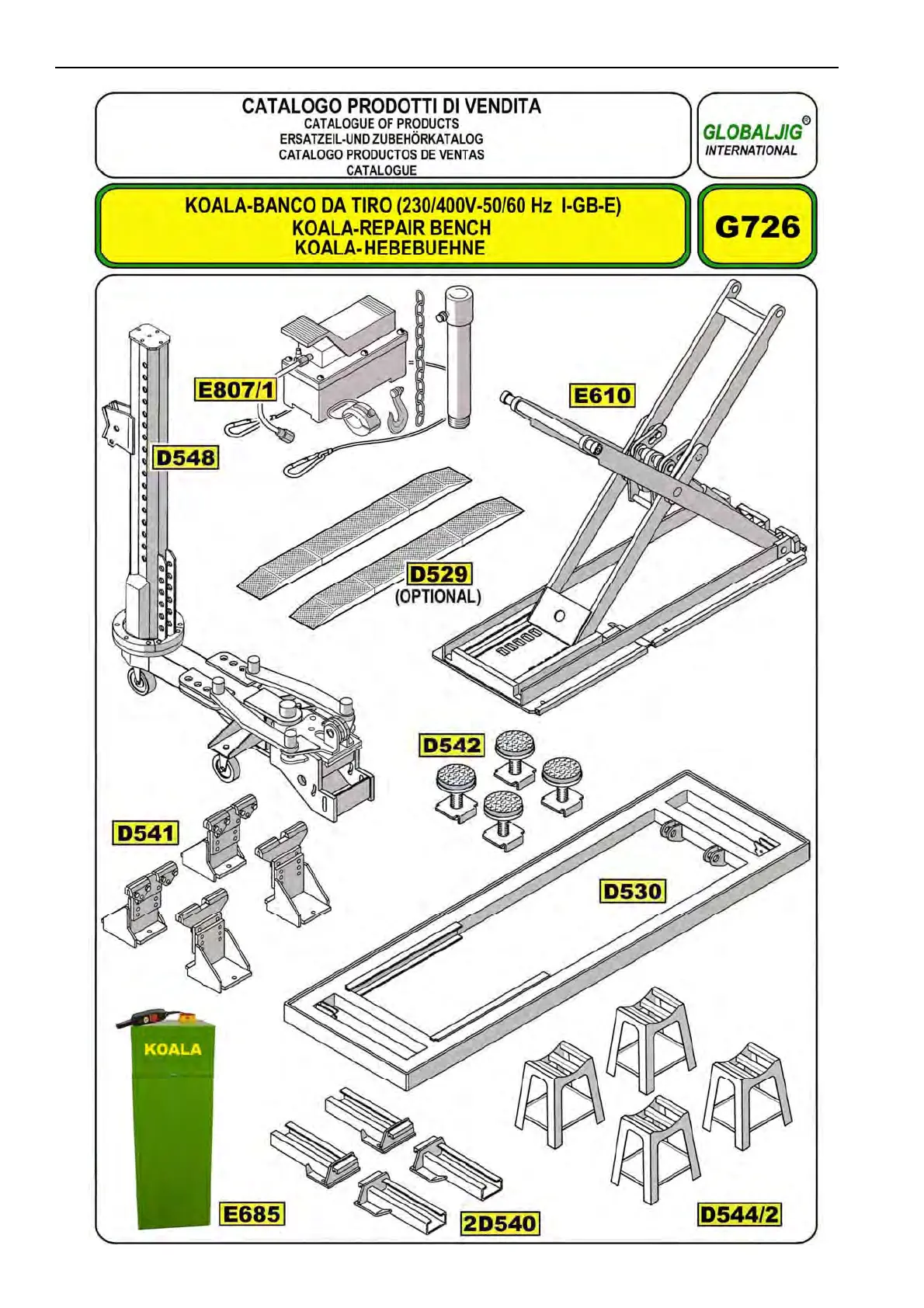 CATALOGO PRODOTTI DI VENDITA
CATALOGUE OF PRODUCTS
ERSATZEIL-UND ZUBEHÖRKATALOG
CATALOGO PRODUCTOS DE VENTAS
CATALOGUE

GLOBALJIG®
INTERNATIONAL

KOALA-BANCO DA TIRO (230/400V-50/60 Hz I-GB-E)
KOALA-REPAIR BENCH
KOALA-HEBEBUEHNE

G726

E807/1

E610

D548

D529
(OPTIONAL)

D542

D541

D530

KOALA

E685

2D540

D544/2