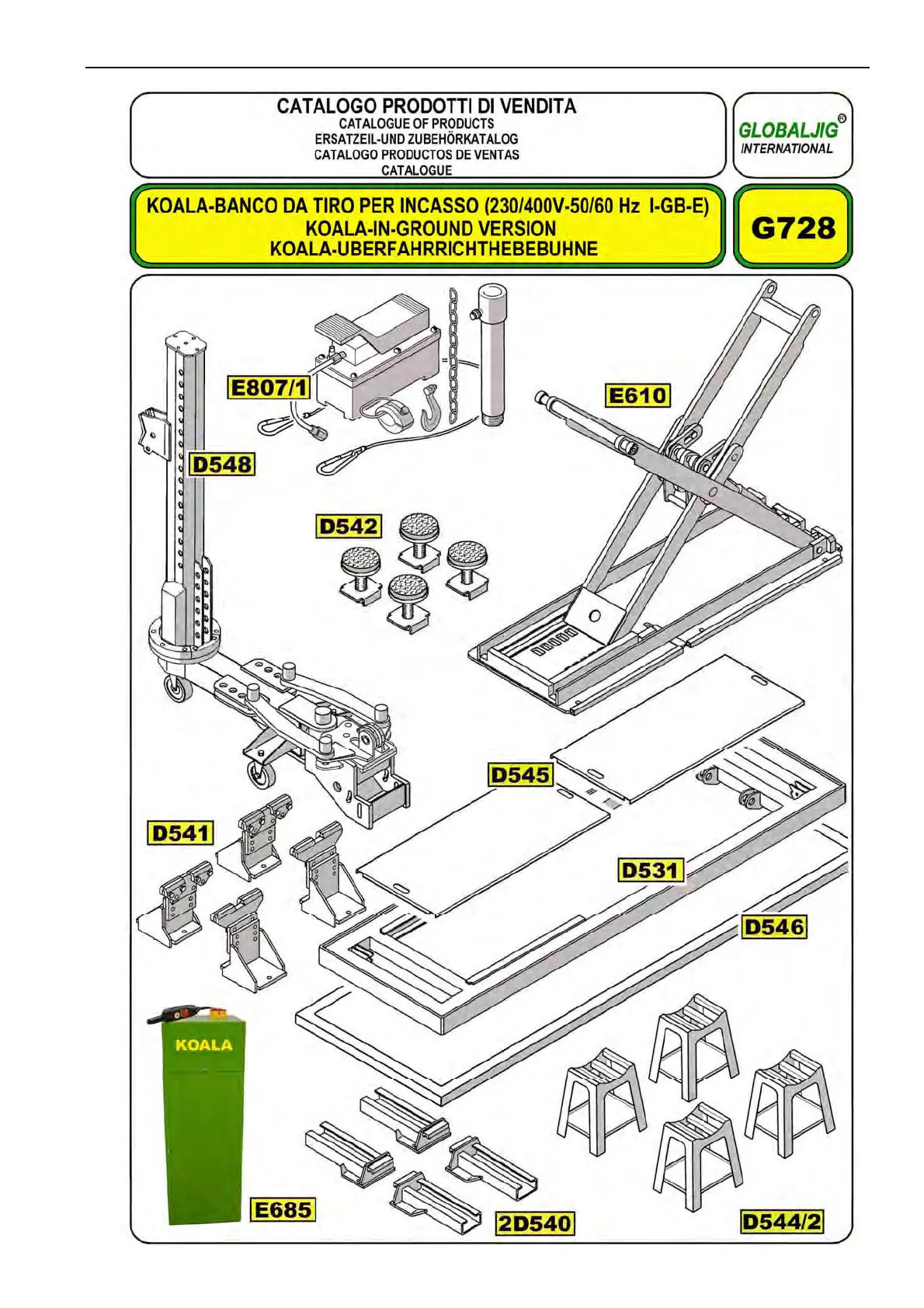 CATALOGO PRODOTTI DI VENDITA
CATALOGUE OF PRODUCTS
ERSATZEIL-UND ZUBEHÖRKATALOG
CATALOGO PRODUCTOS DE VENTAS
CATALOGUE

GLOBALJIG®
INTERNATIONAL

KOALA-BANCO DA TIRO PER INCASSO (230/400V-50/60 Hz I-GB-E)
KOALA-IN-GROUND VERSION
KOALA-UBERFAHRRICHTHEBEBUHNE

G728

E807/1

E610

D548

D542

D545

D541

D531

D546

KOALA

E685

2D540

D544/2