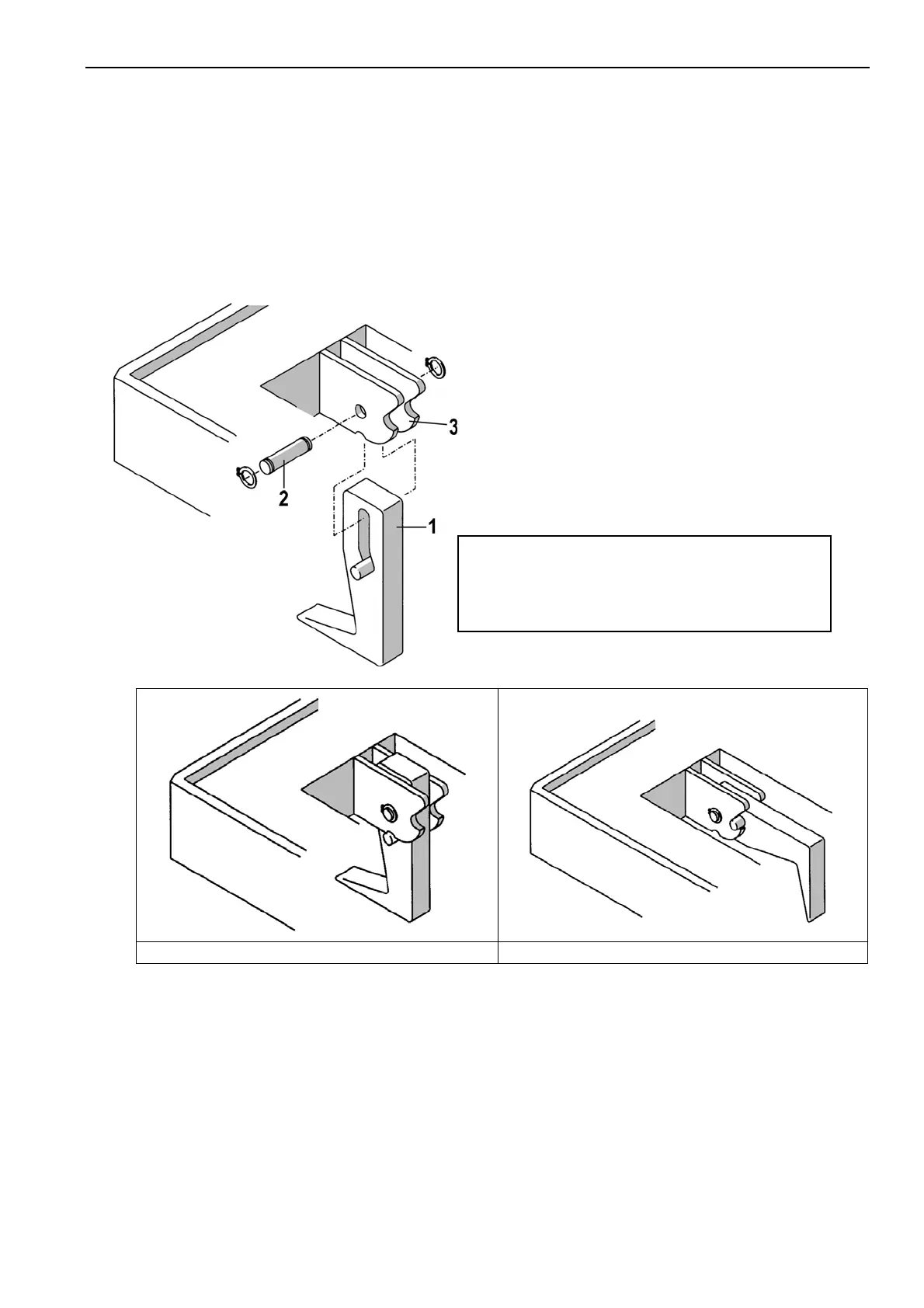 3

2

1