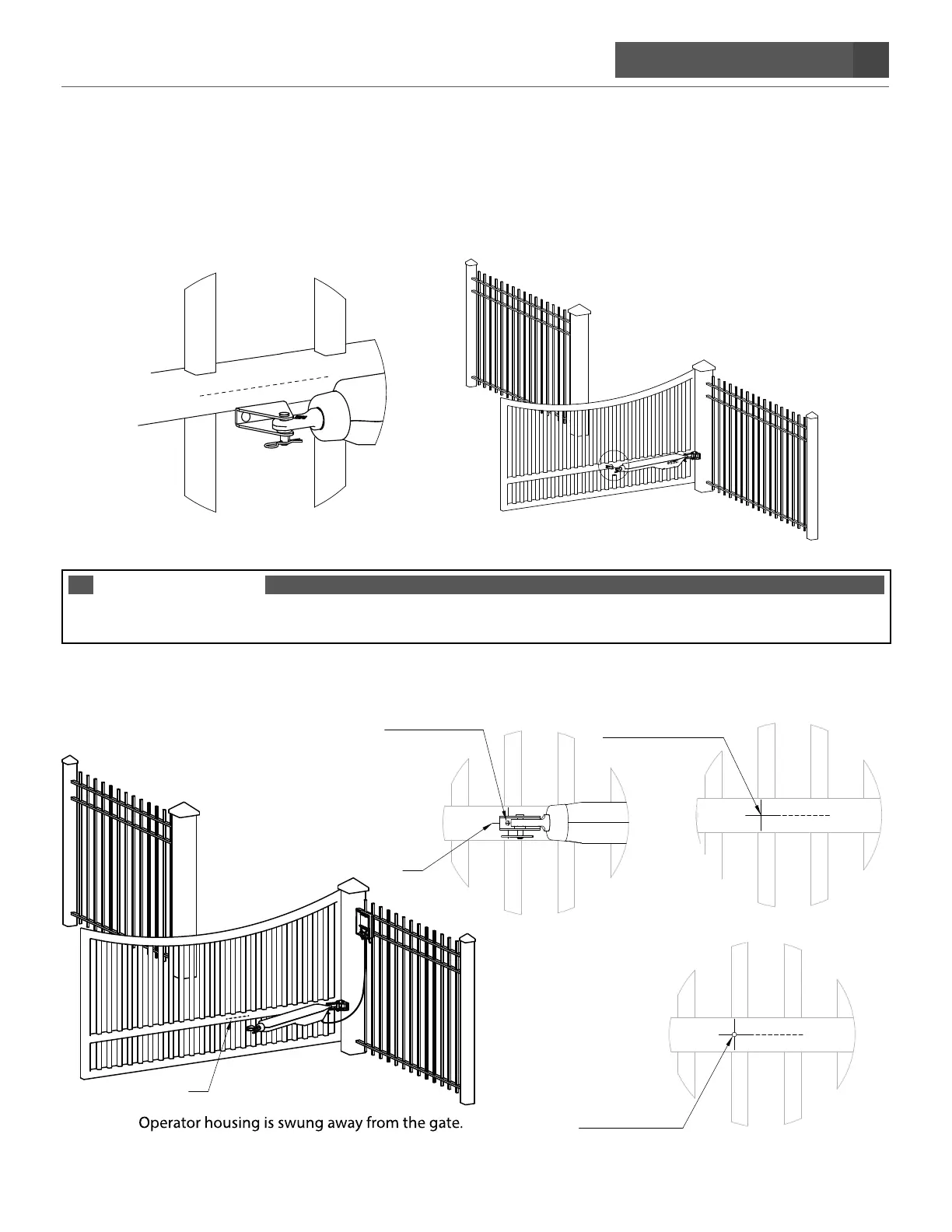 Operator housing is swung away from the gate.