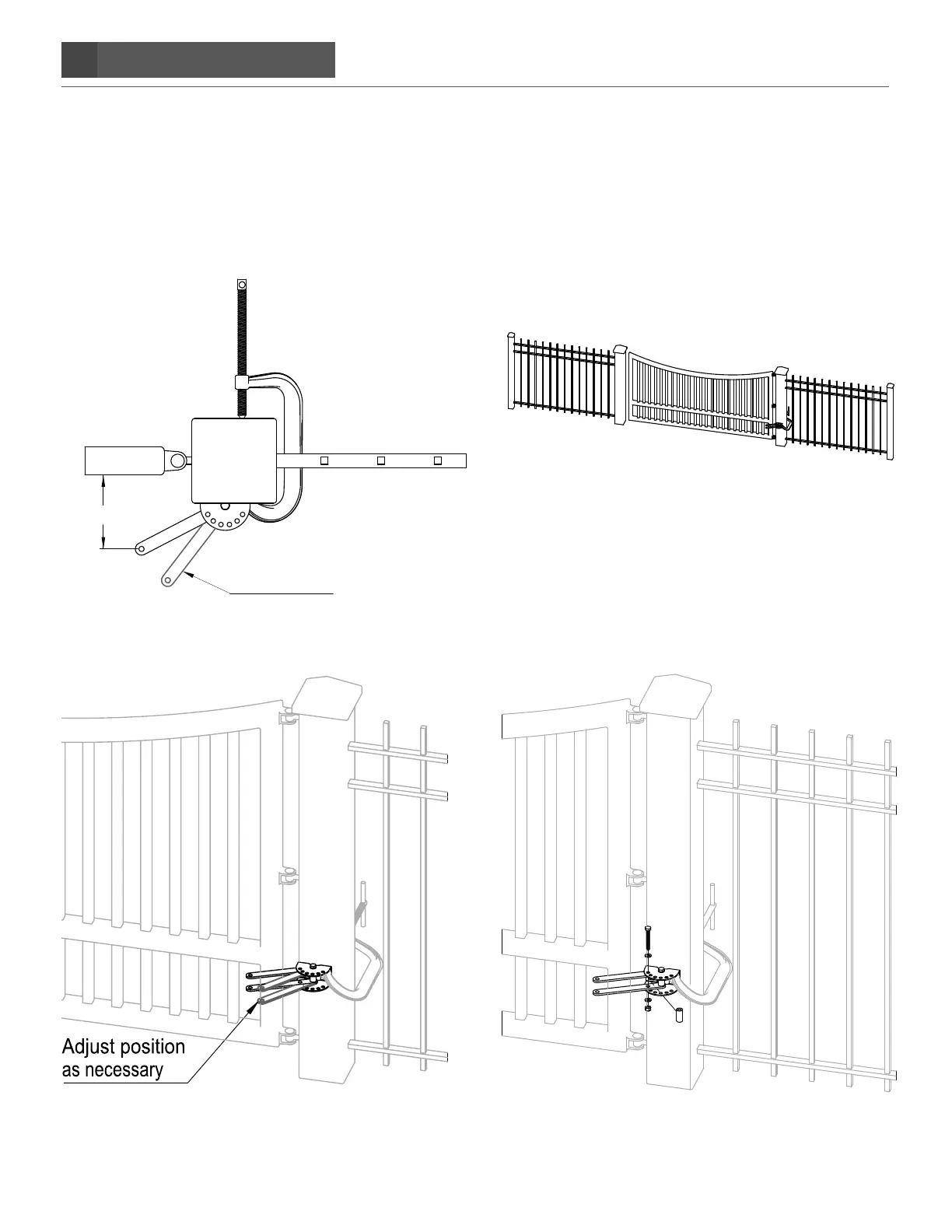 Adjust position as necessary