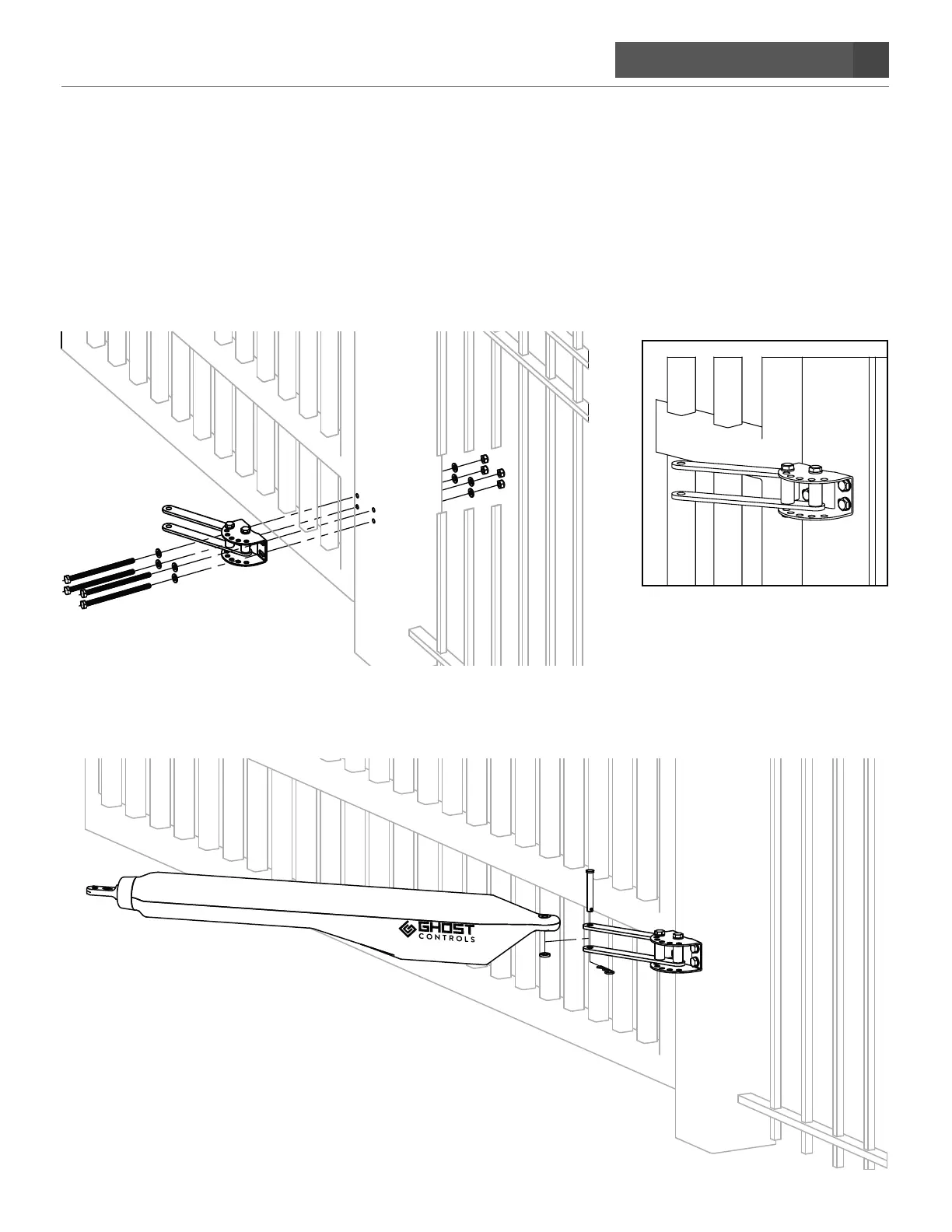 GHOST CONTROLS