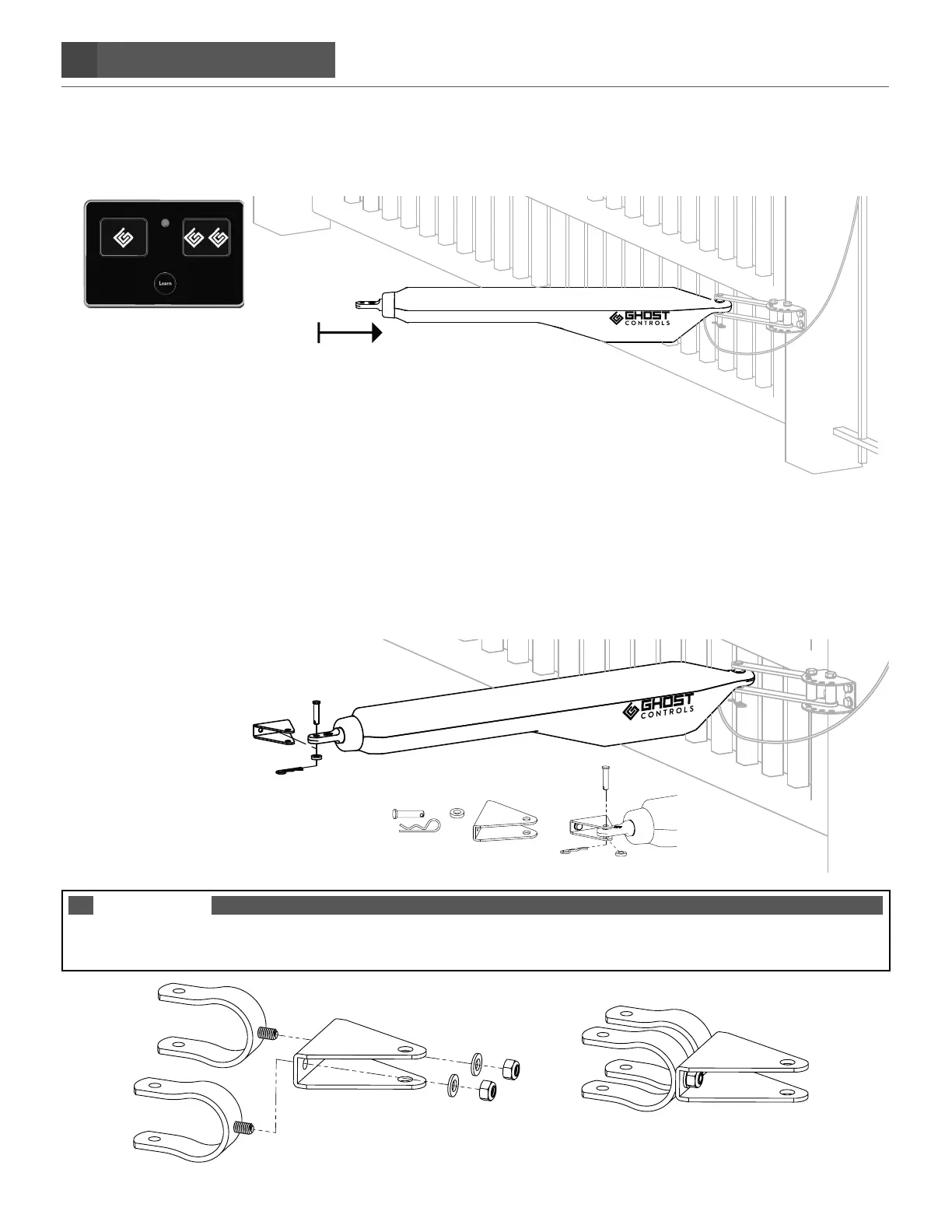 Learn

GHOST CONTROLS

GHOST CONTROLS