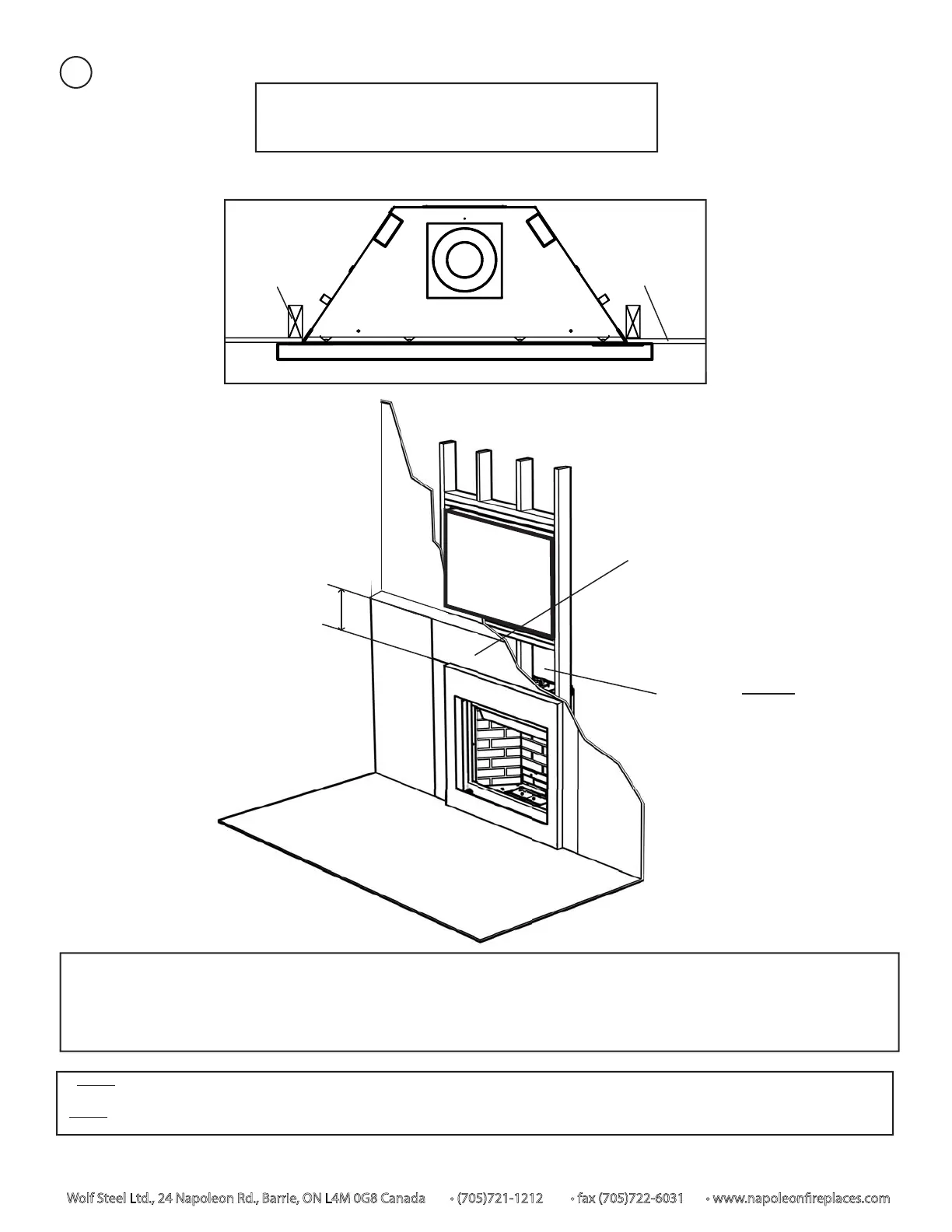 Wolf Steel Ltd., 24 Napoleon Rd., Barrie, ON L4M 0G8 Canada • (705)721-1212 • fax (705)722-6031 • www.napoleonfireplaces.com