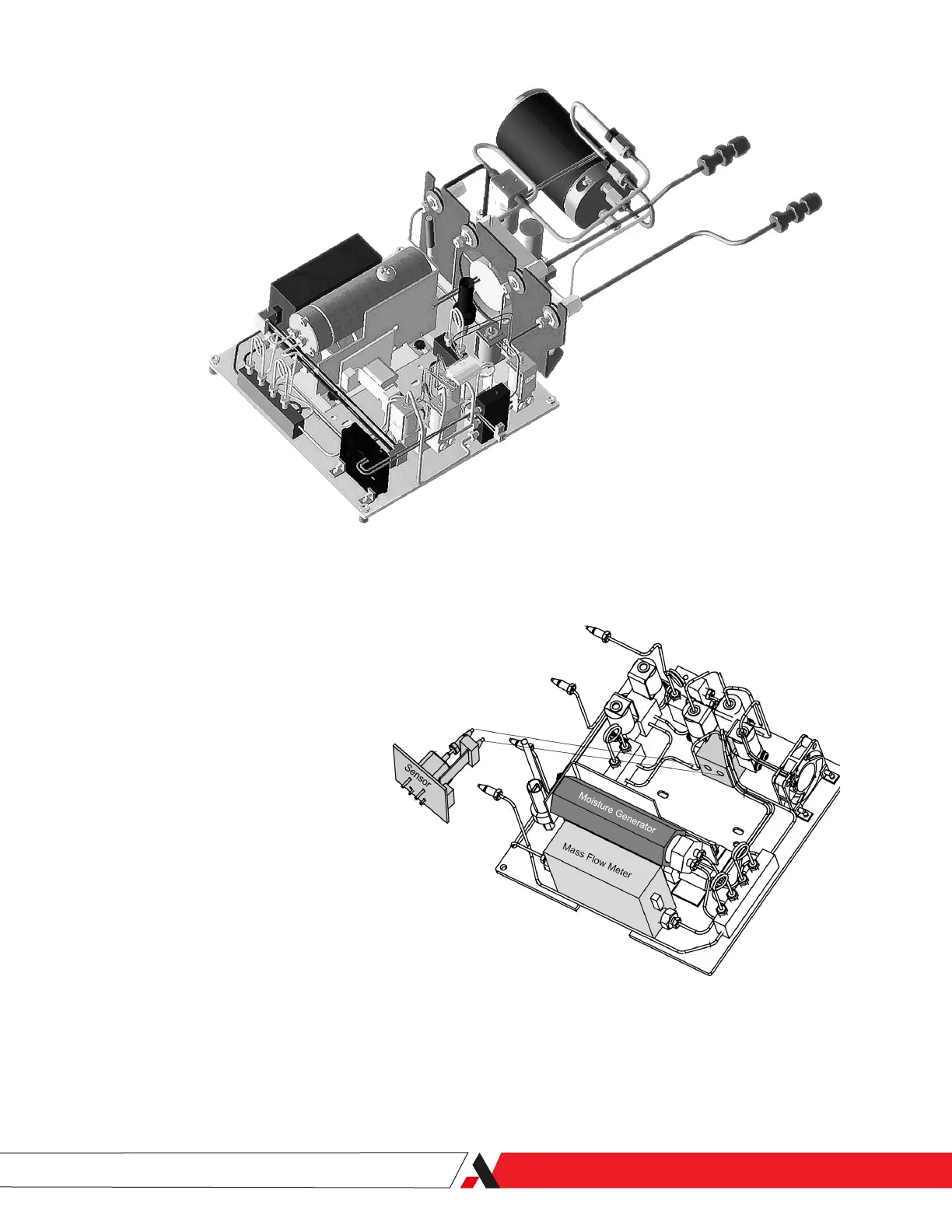 Sensor

Moisture Generator

Mass Flow Meter