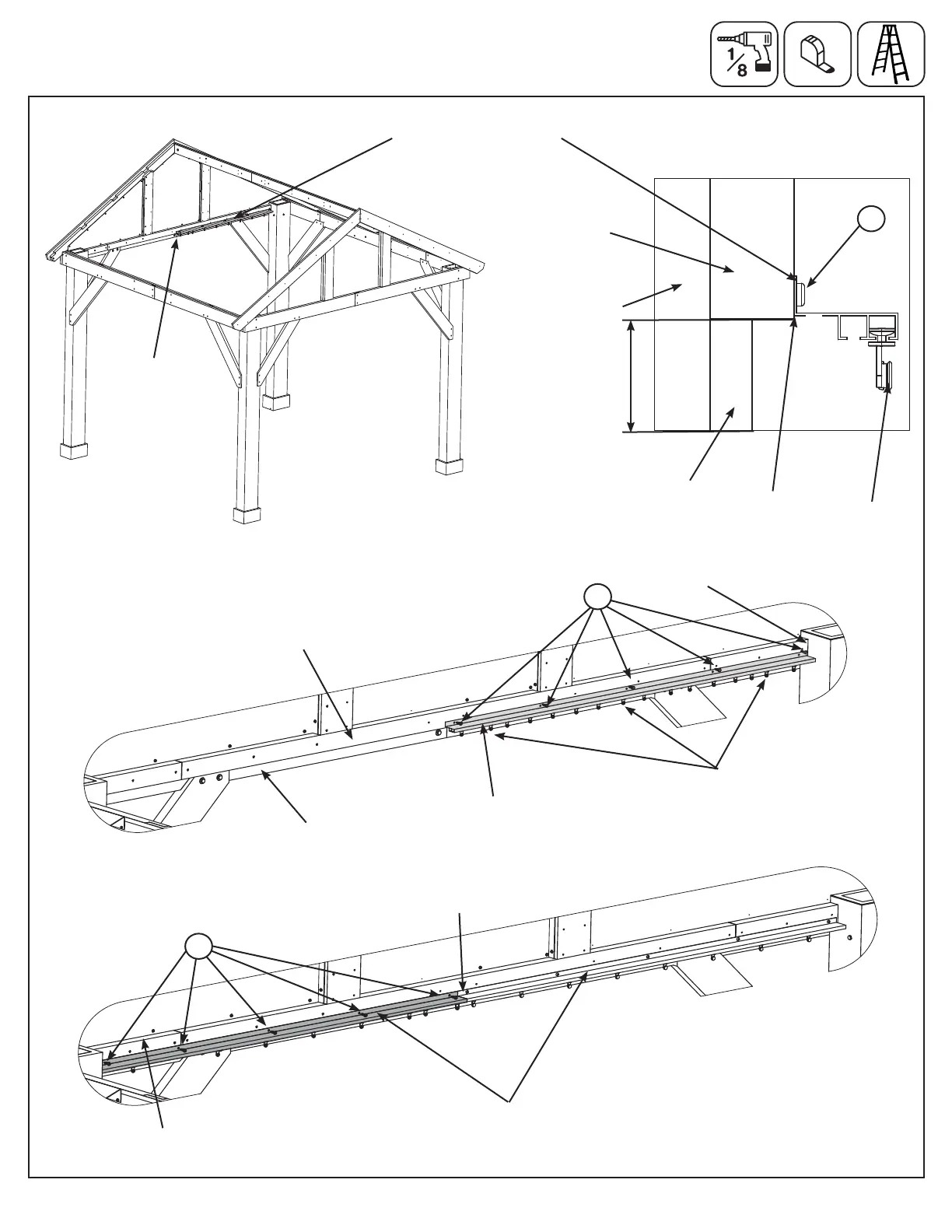 $\frac{1}{8}$