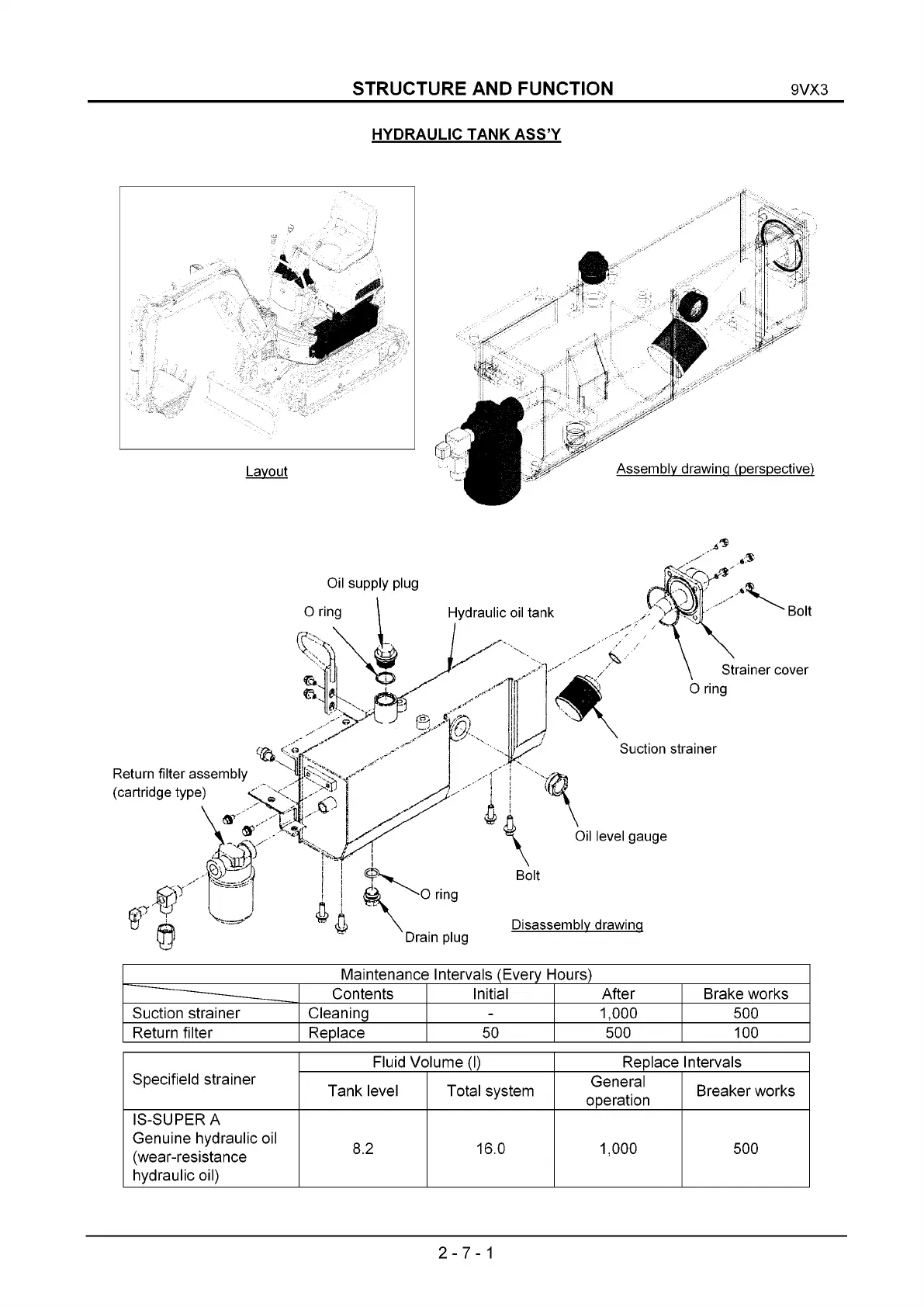 STRUCTURE AND FUNCTION 9VX3

HYDRAULIC TANK ASS'Y

Layout

Assembly drawing (perspective)

Oil supply plug

O ring

Hydraulic oil tank

Bolt

Strainer cover

O ring

Suction strainer

Return filter assembly (cartridge type)

Oil level gauge

Bolt

O ring

Drain plug

Disassembly drawing

| Maintenance Intervals (Every Hours) | | | | |
|---|---|---|---|---|
| | Contents | Initial | After | Brake works |
| Suction strainer | Cleaning | - | 1,000 | 500 |
| Return filter | Replace | 50 | 500 | 100 |

| Specifield strainer | Fluid Volume (l) | | Replace Intervals | |
|---|---|---|---|---|
| | Tank level | Total system | General operation | Breaker works |
| IS-SUPER A Genuine hydraulic oil (wear-resistance hydraulic oil) | 8.2 | 16.0 | 1,000 | 500 |

2 - 7 - 1