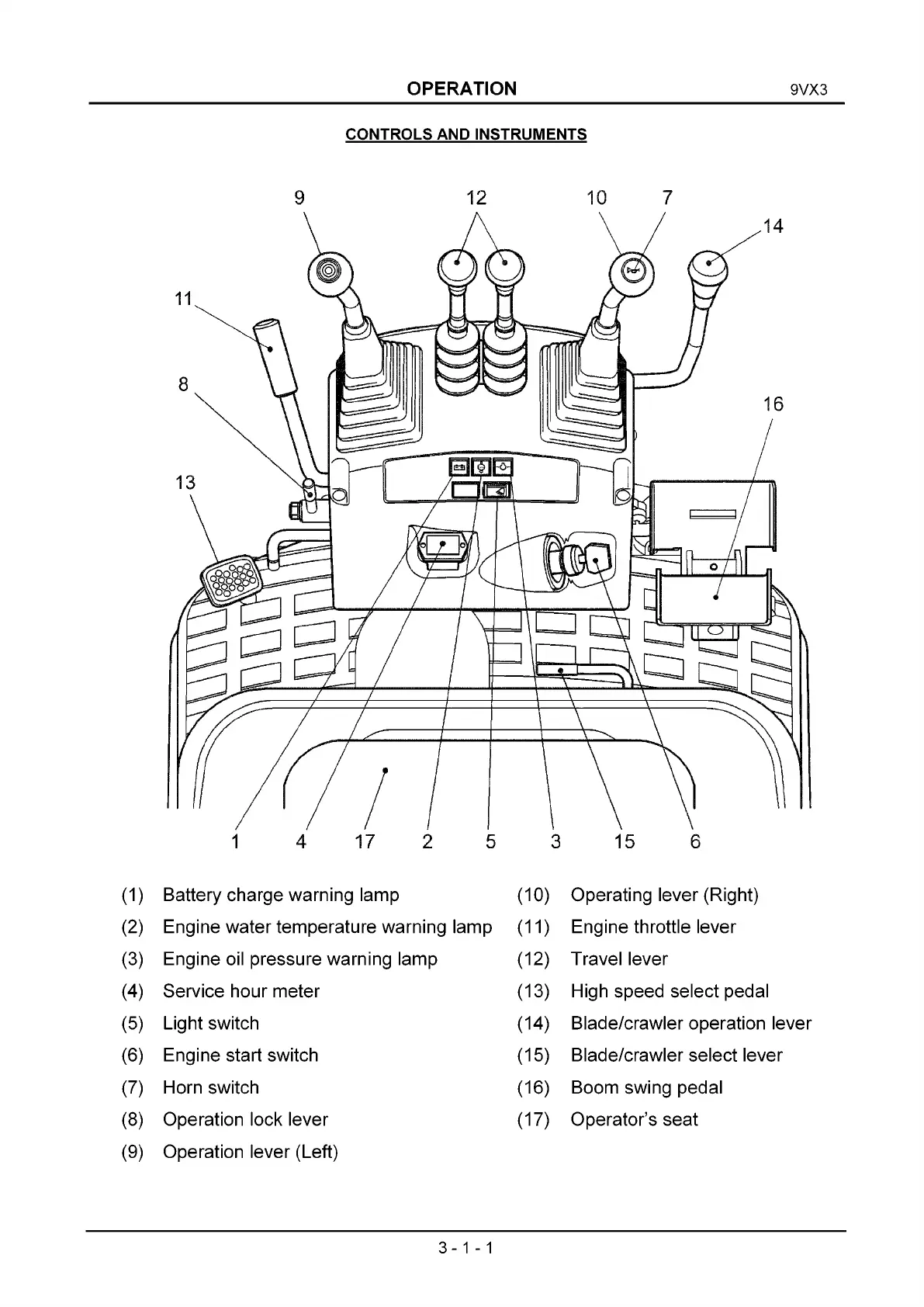 OPERATION 9VX3

CONTROLS AND INSTRUMENTS

9 12 10 7 14 11 8 16 13

1 4 17 2 5 3 15 6

(1) Battery charge warning lamp
(2) Engine water temperature warning lamp
(3) Engine oil pressure warning lamp
(4) Service hour meter
(5) Light switch
(6) Engine start switch
(7) Horn switch
(8) Operation lock lever
(9) Operation lever (Left)

(10) Operating lever (Right)
(11) Engine throttle lever
(12) Travel lever
(13) High speed select pedal
(14) Blade/crawler operation lever
(15) Blade/crawler select lever
(16) Boom swing pedal
(17) Operator's seat

3 - 1 - 1