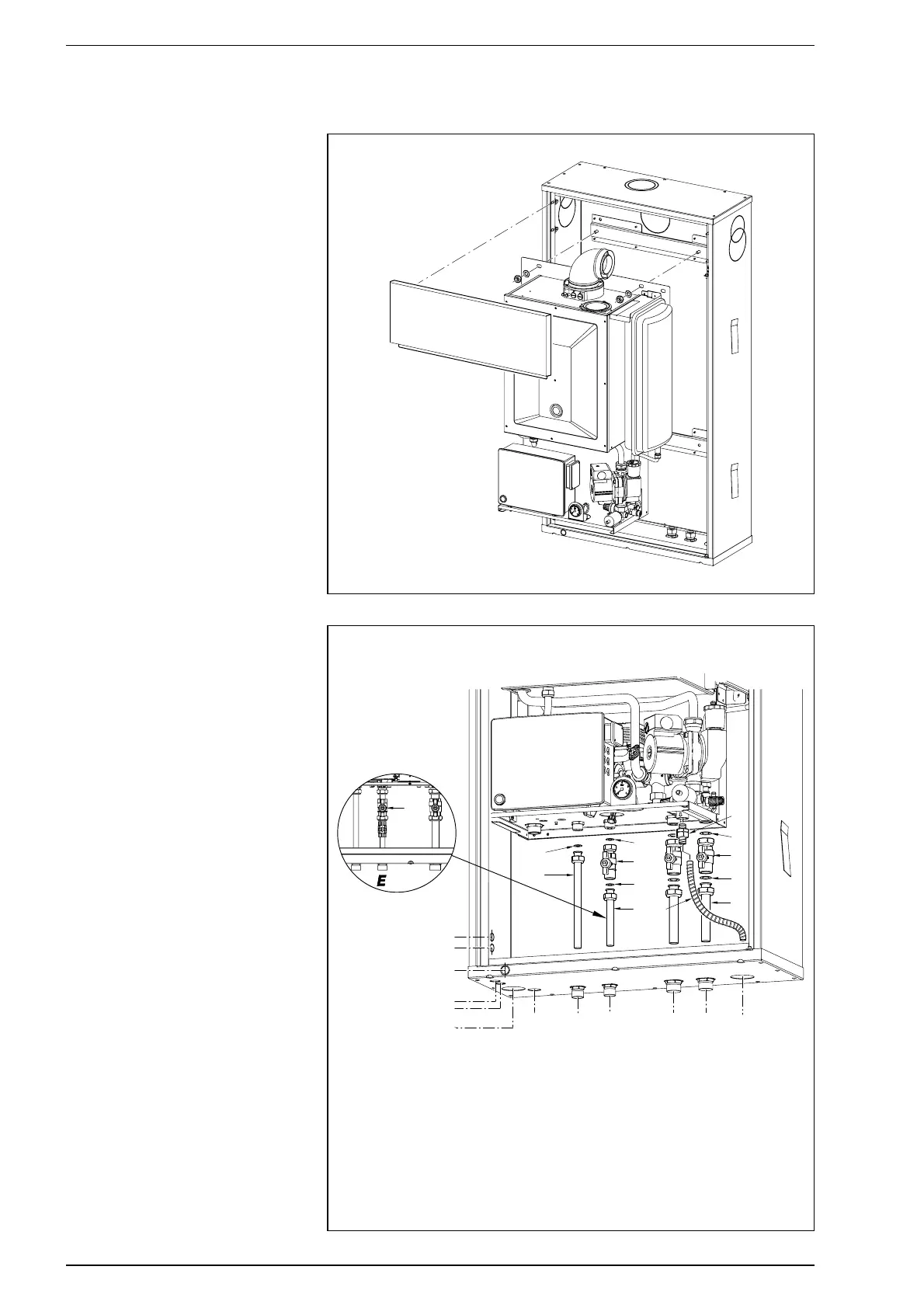 E