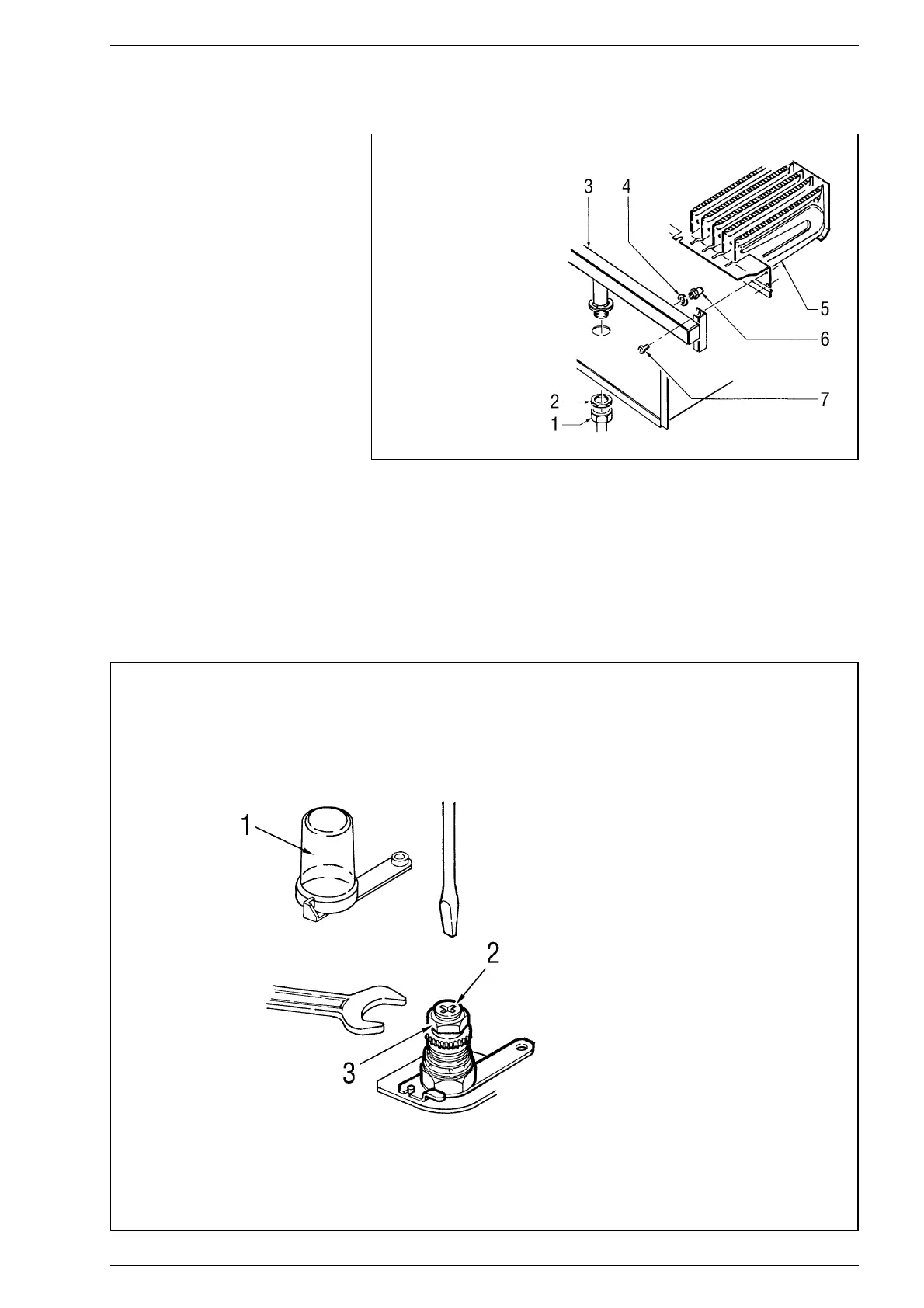 3
4
5
6
7
2
1

1
2
3