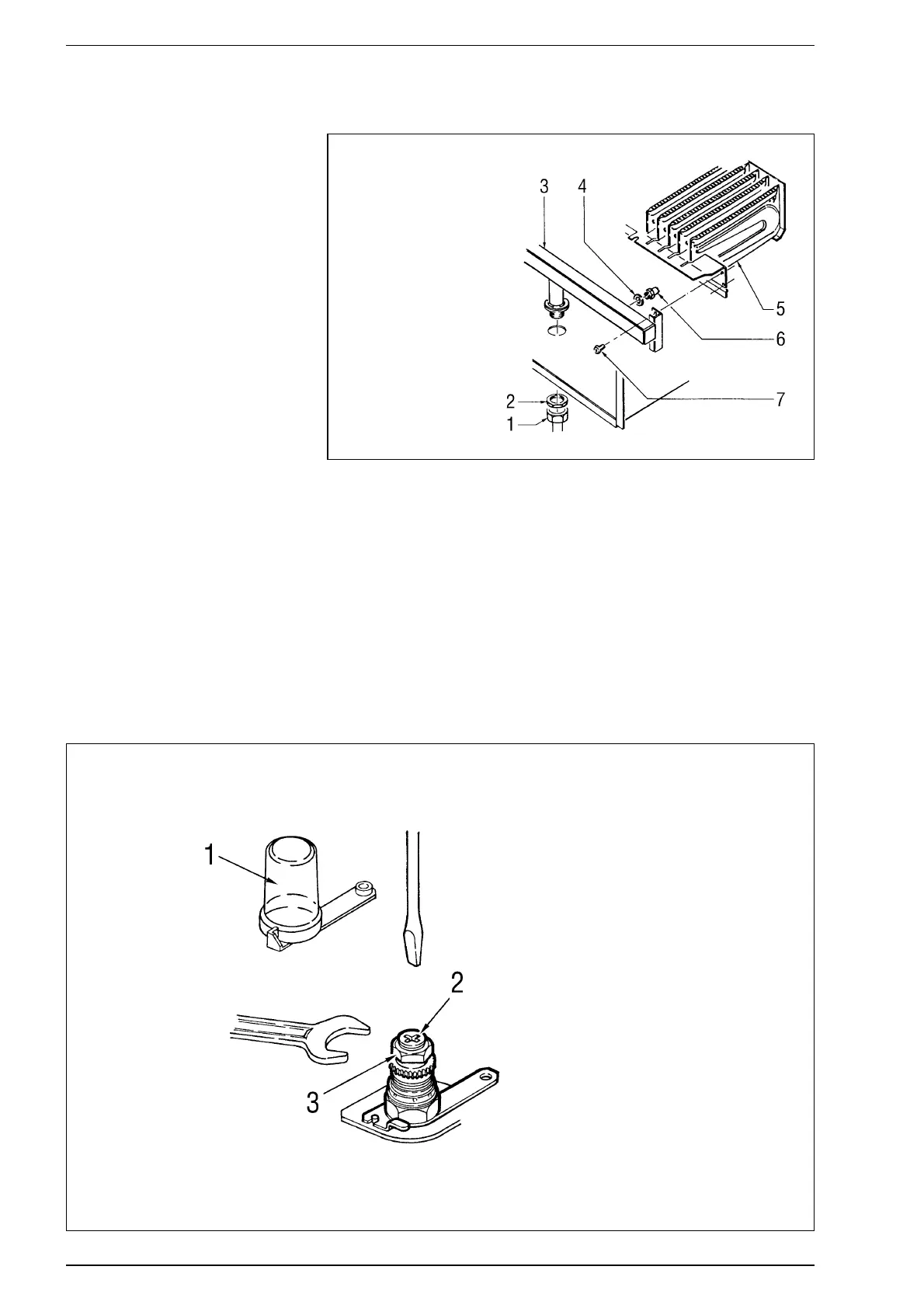 3
4
5
6
7
2
1

1
2
3