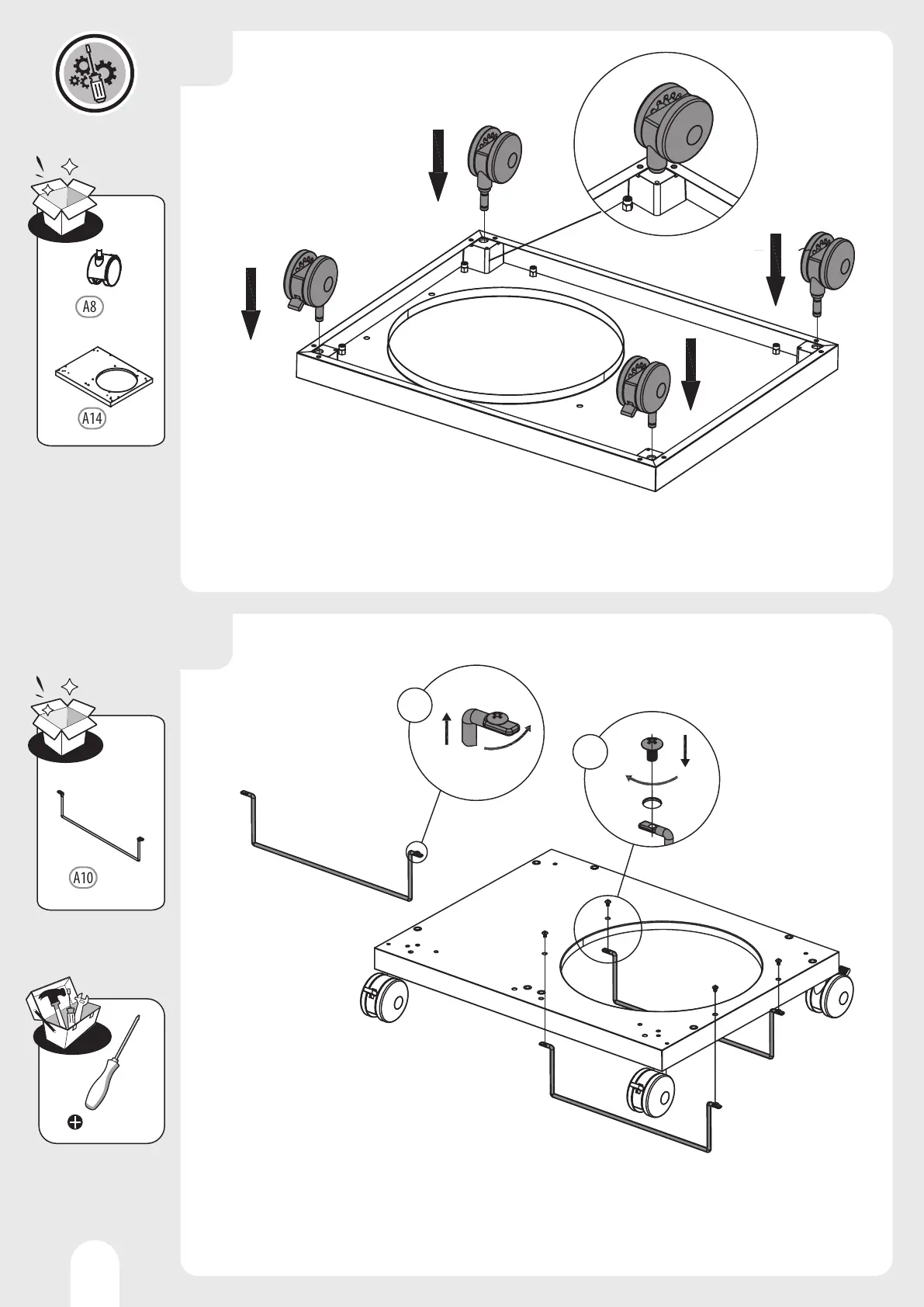 A8

A14

A10