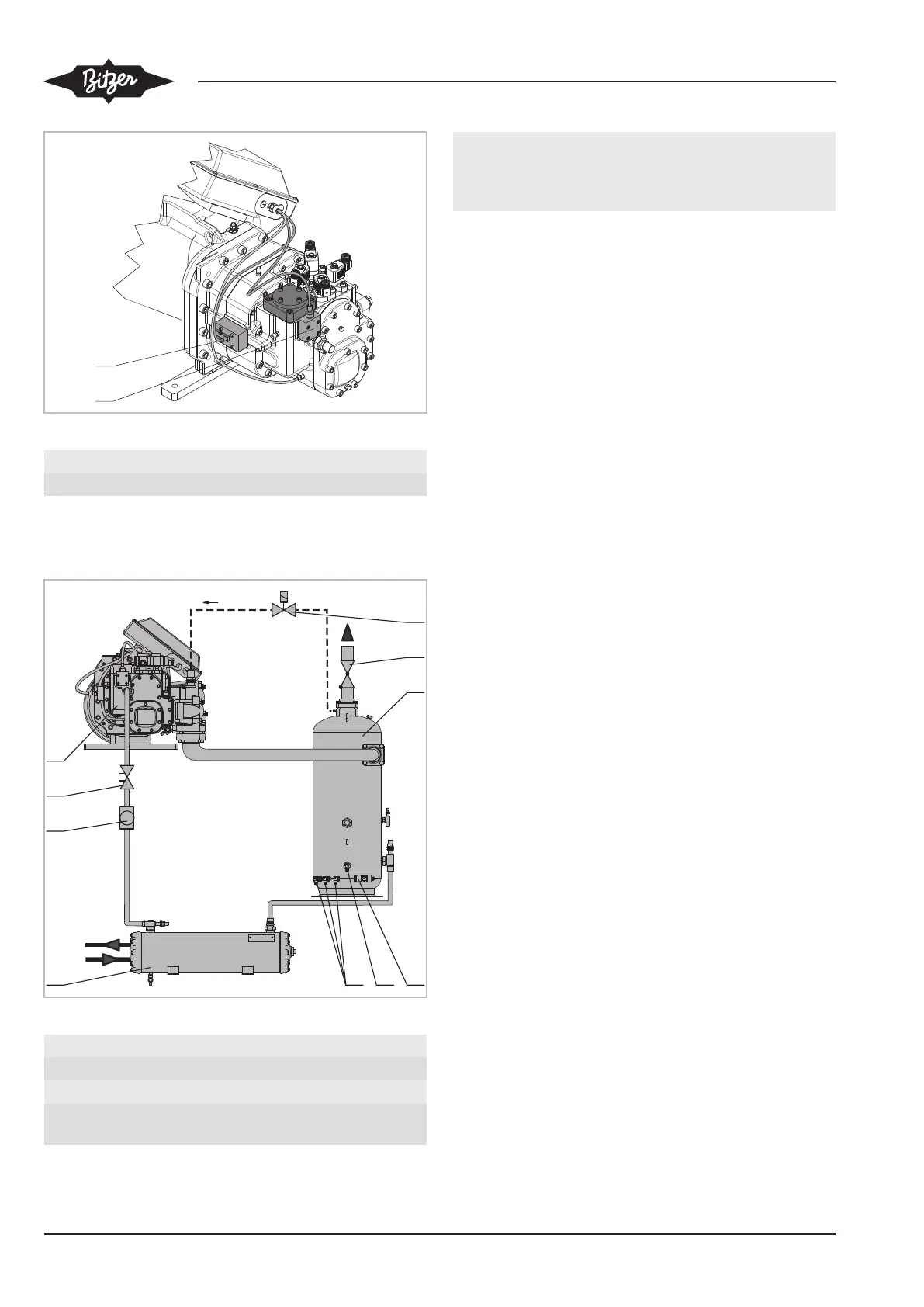 Bitzer