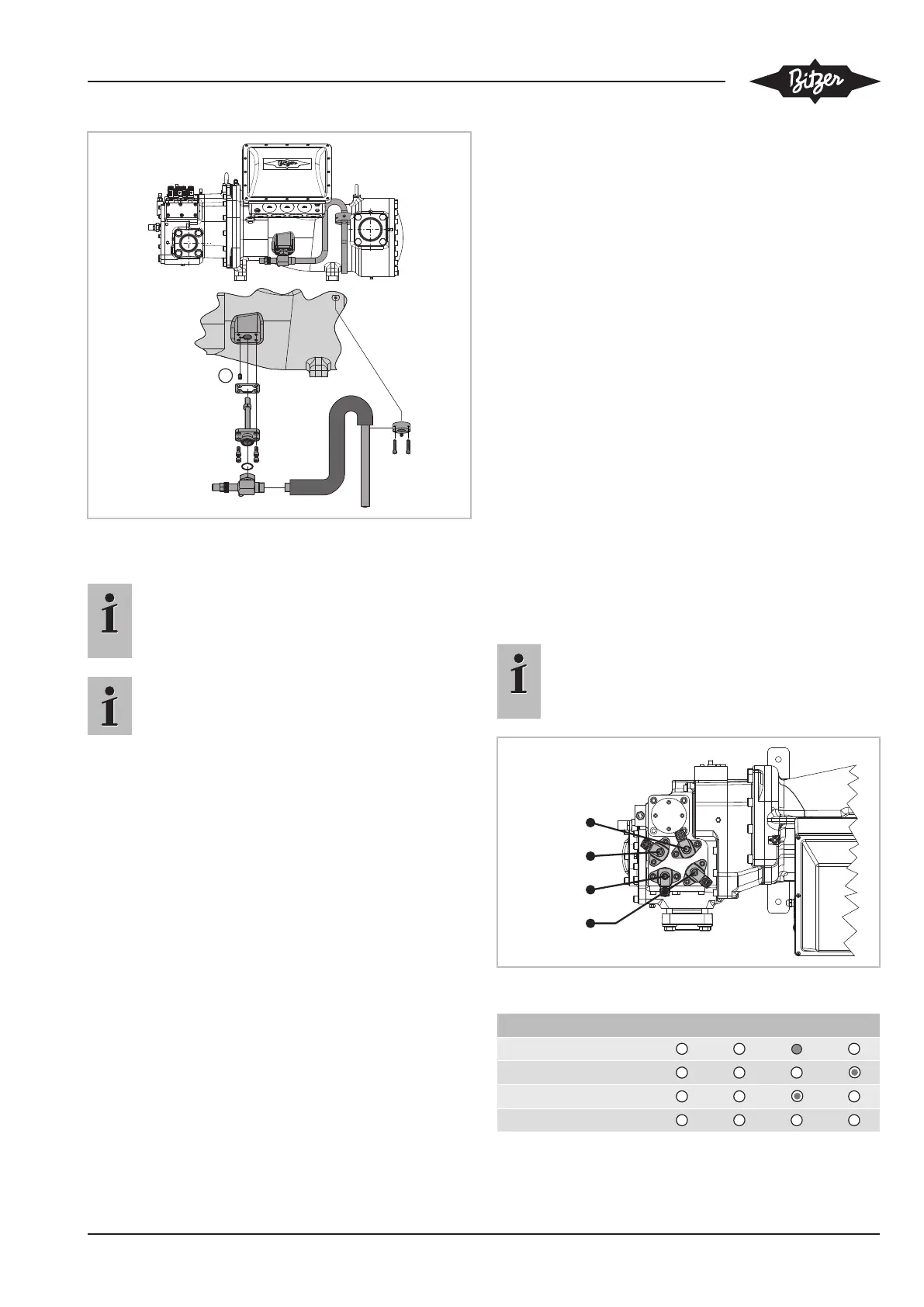 Bitzer

Bitzer