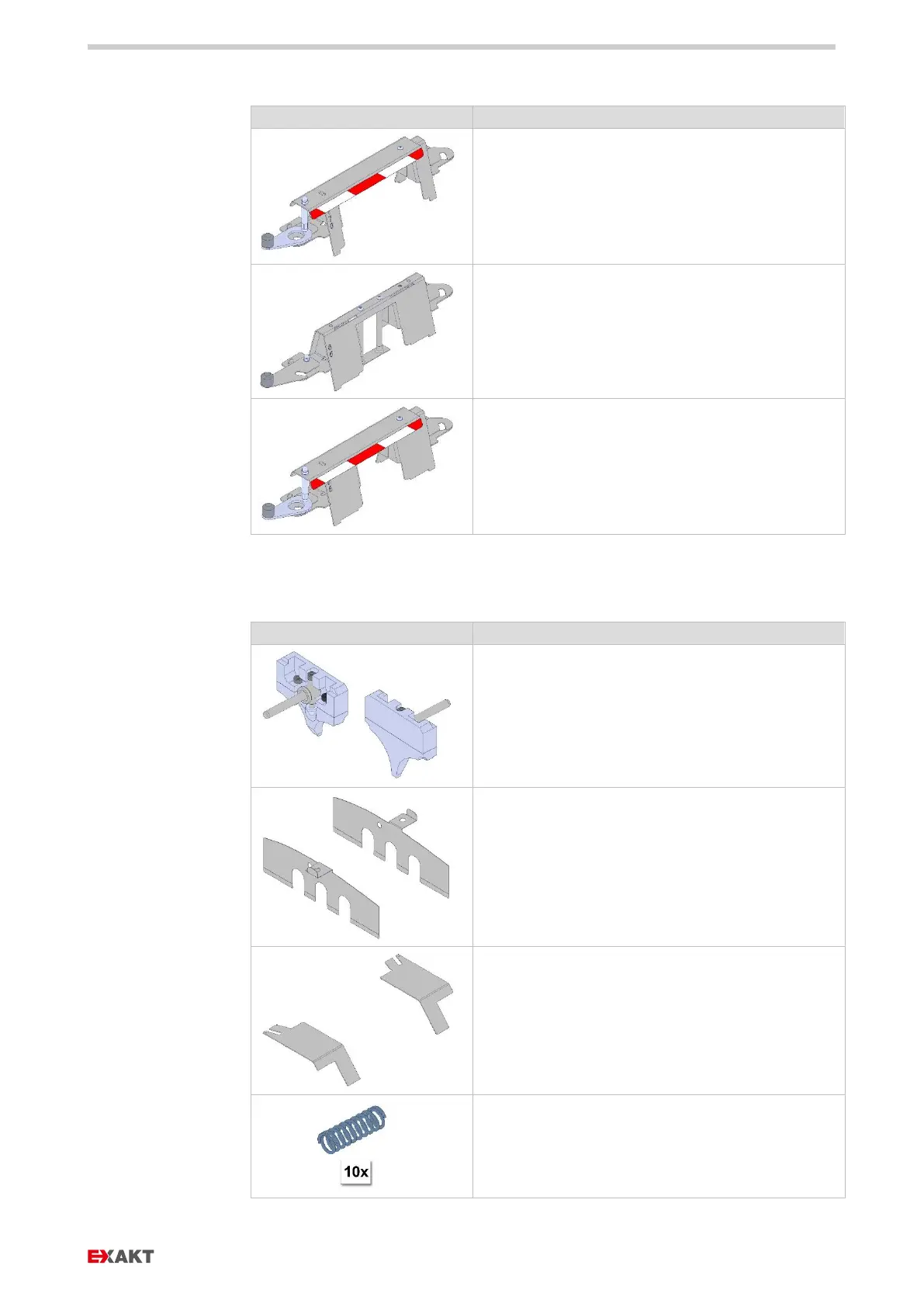 10x

EXAKT