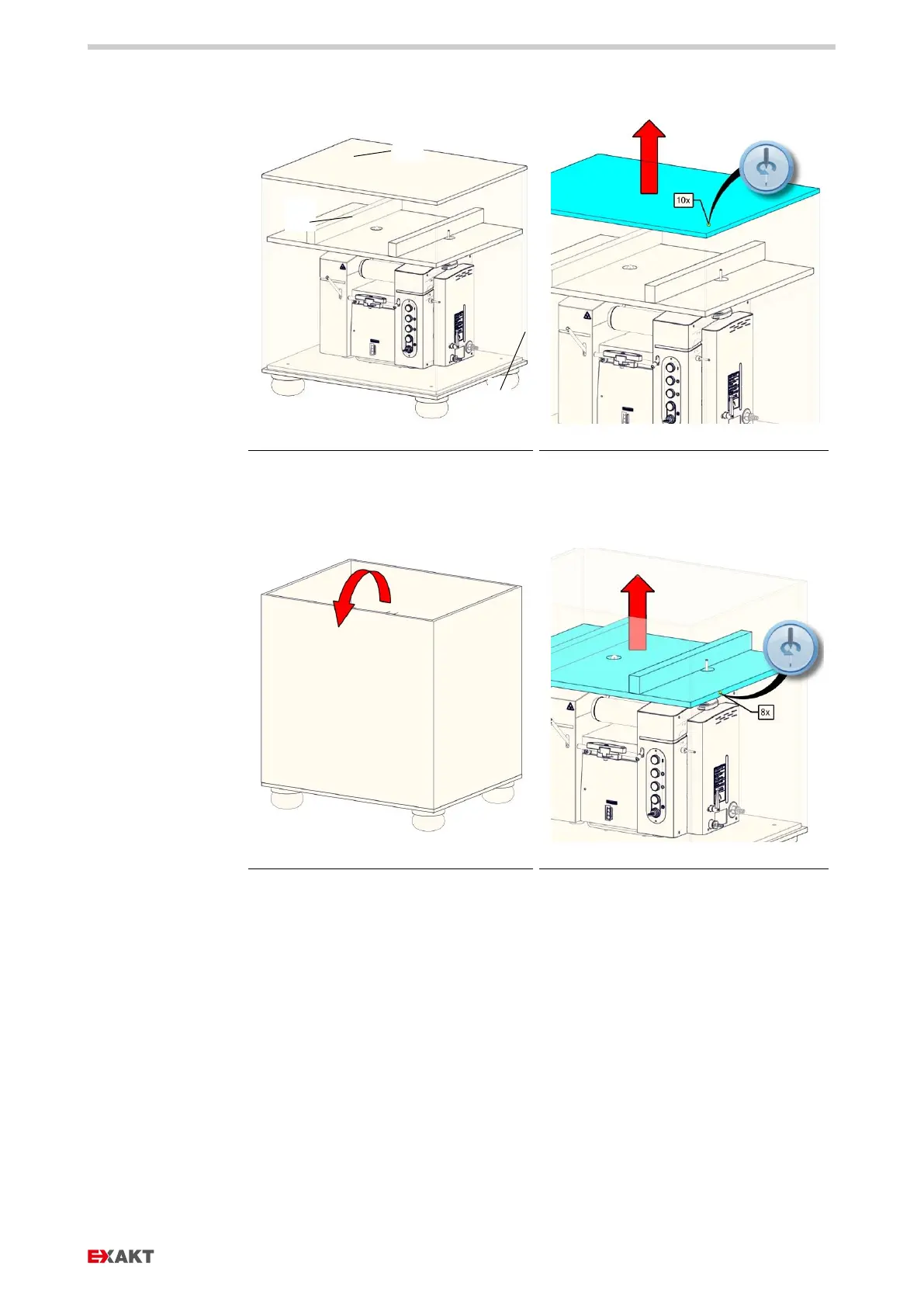 10x

8x

EXAKT