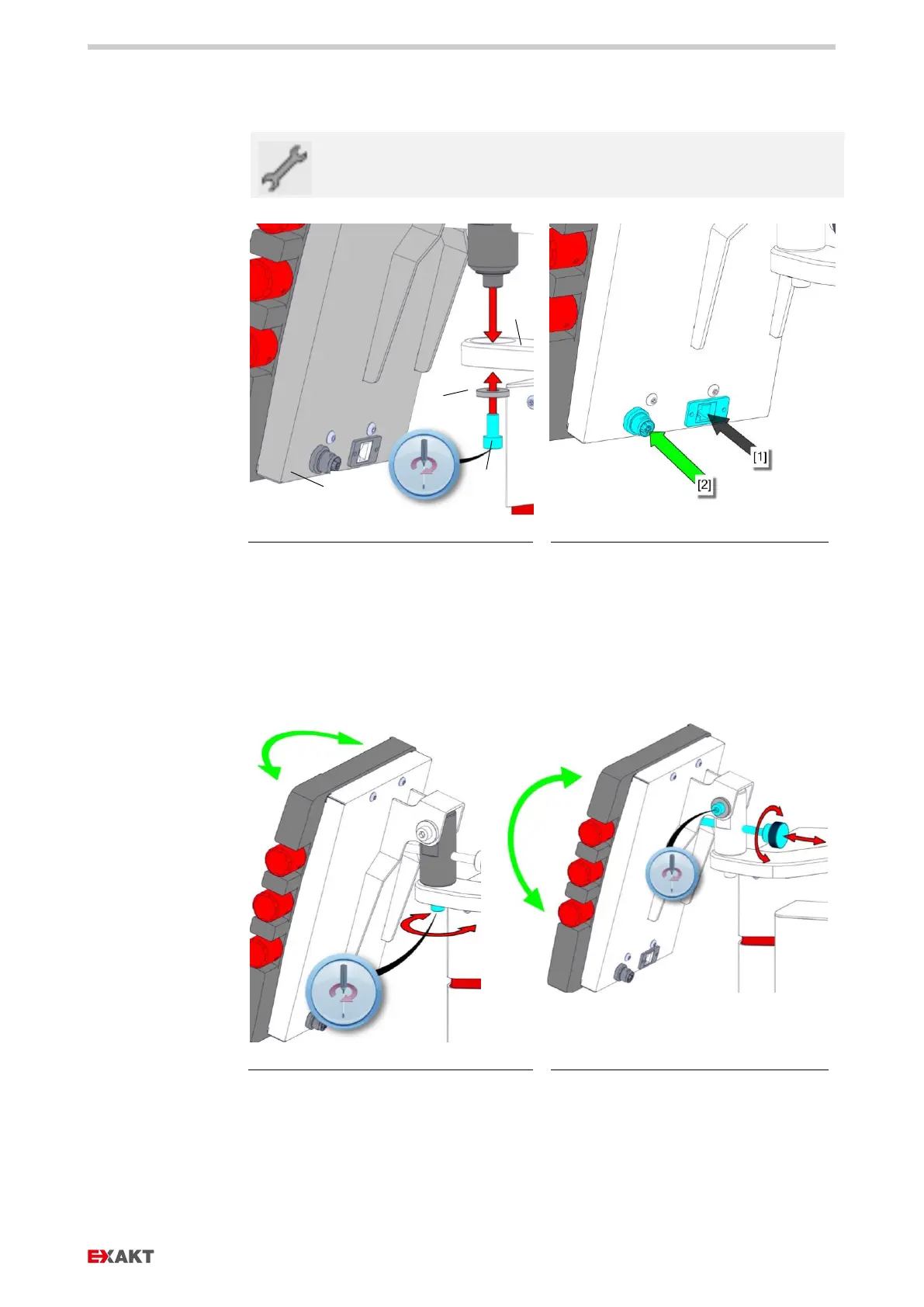 [1]

[2]

EXAKT