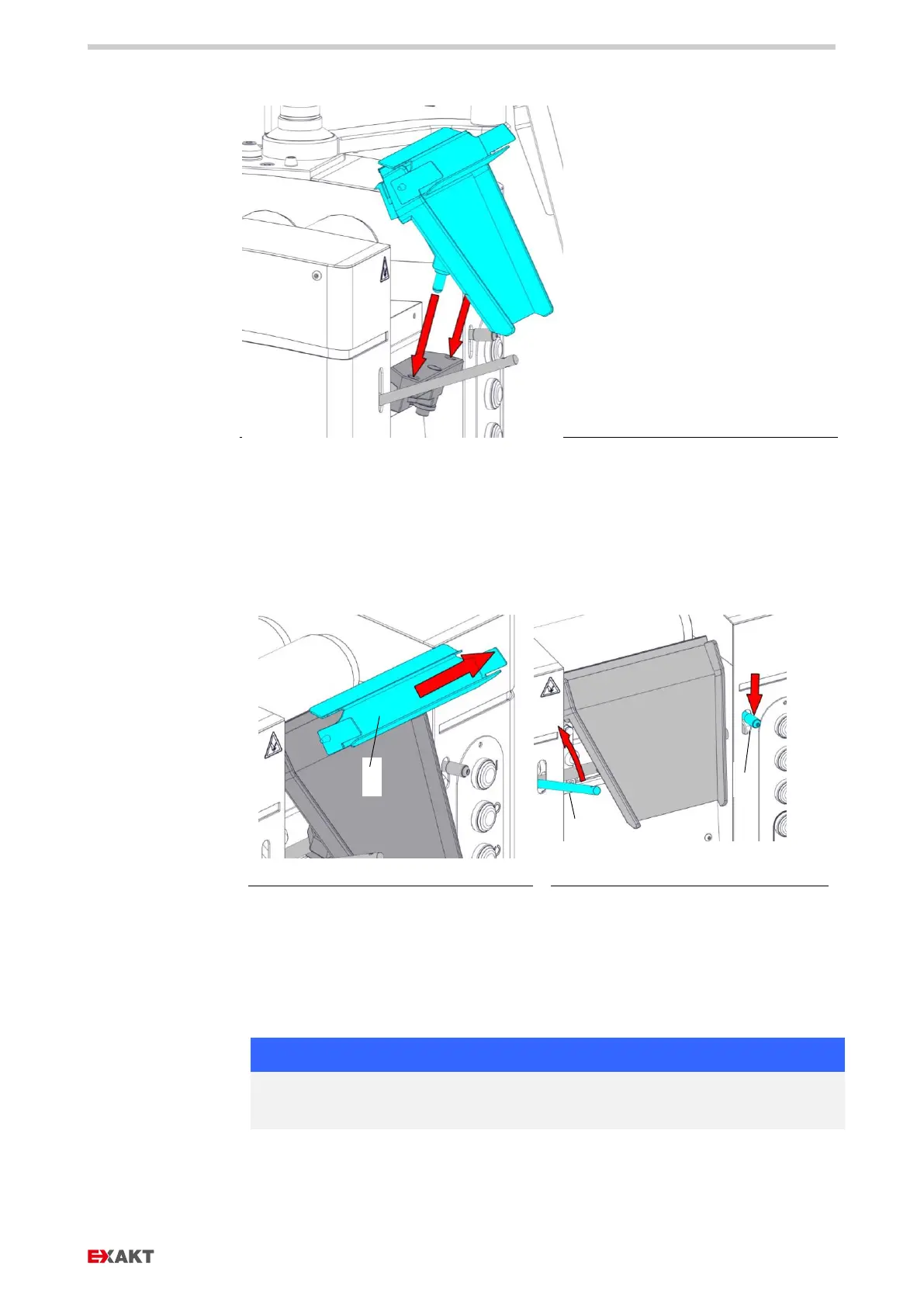 EXAKT