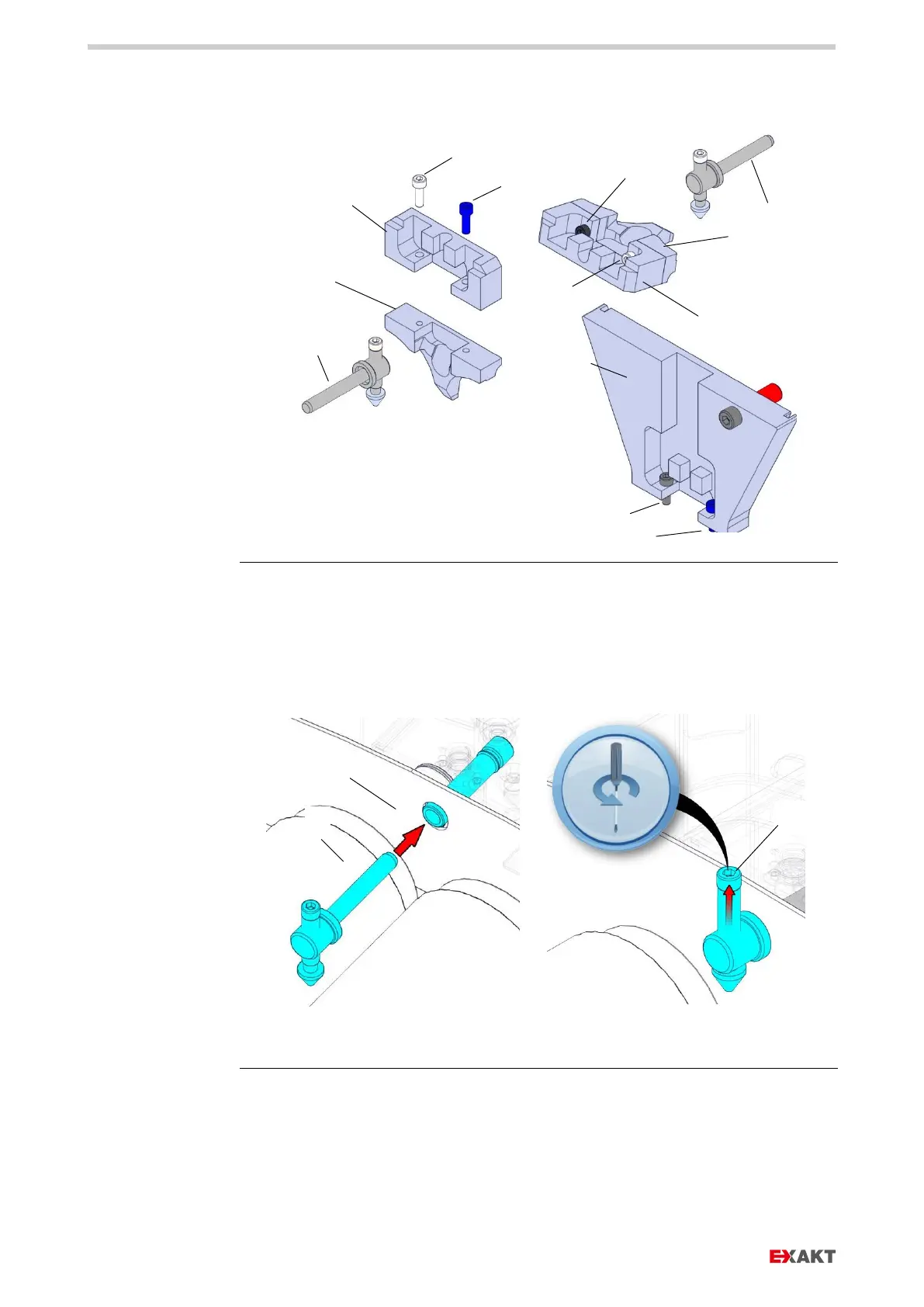 EXAKT