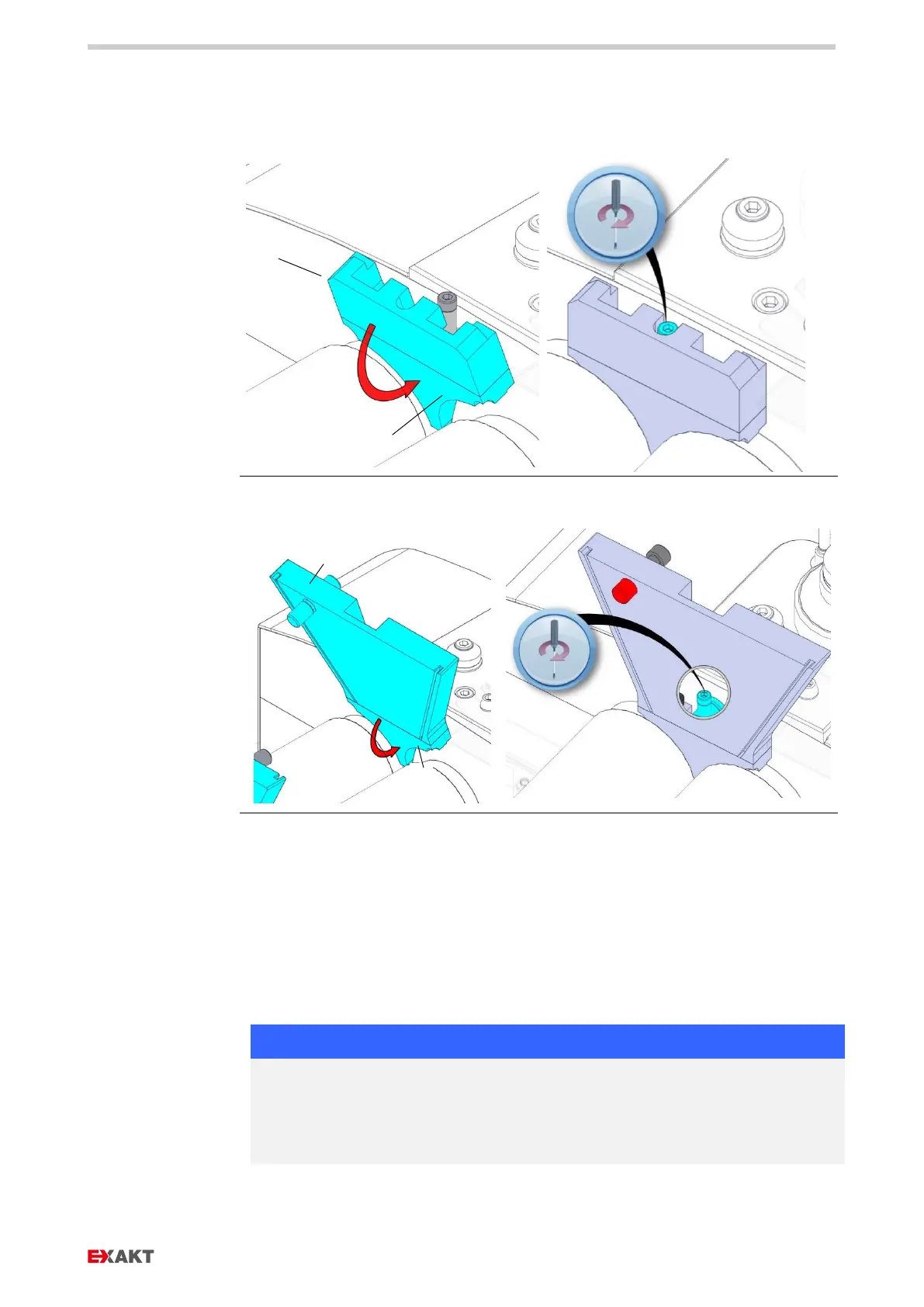 EXAKT