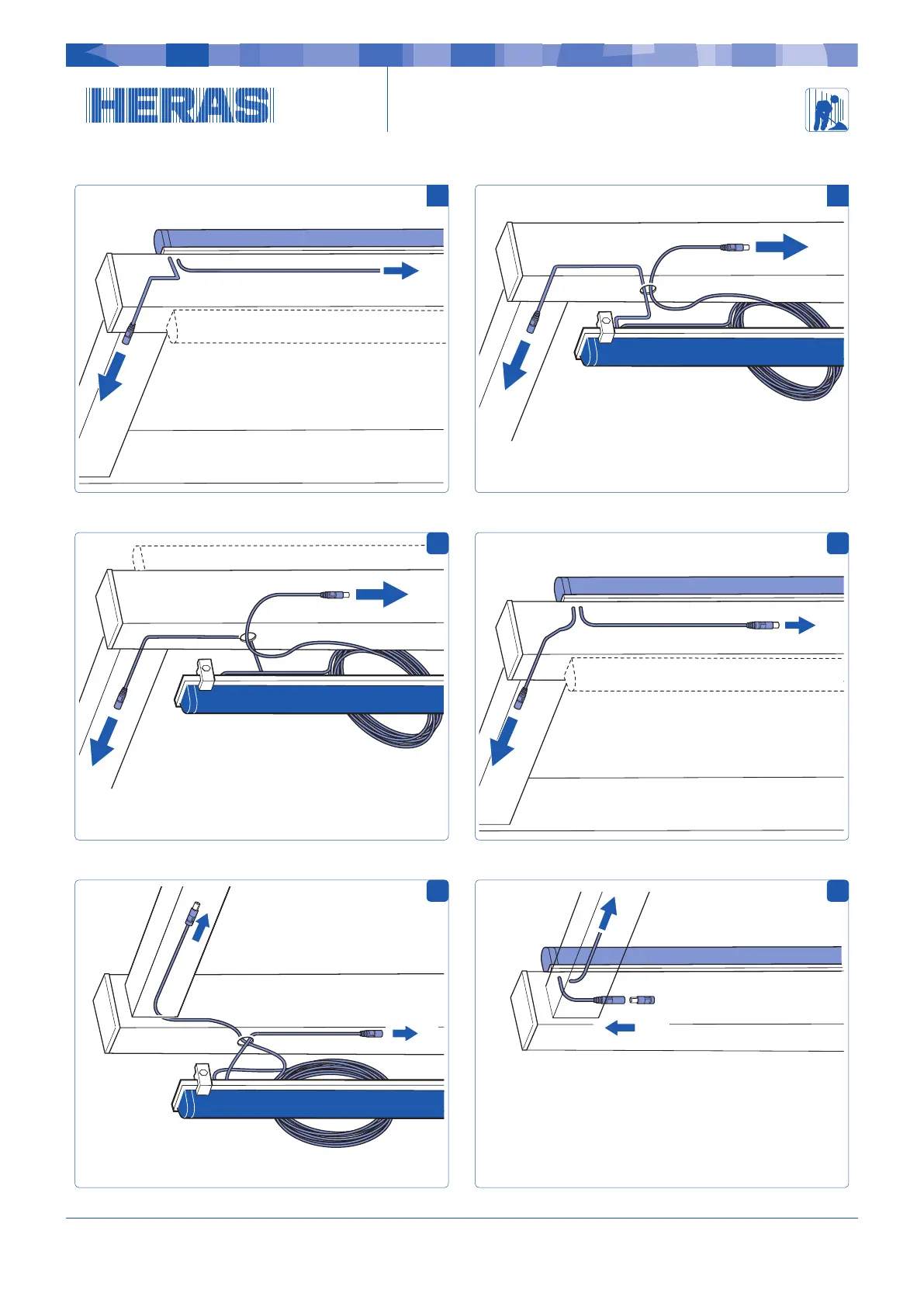 HERAS