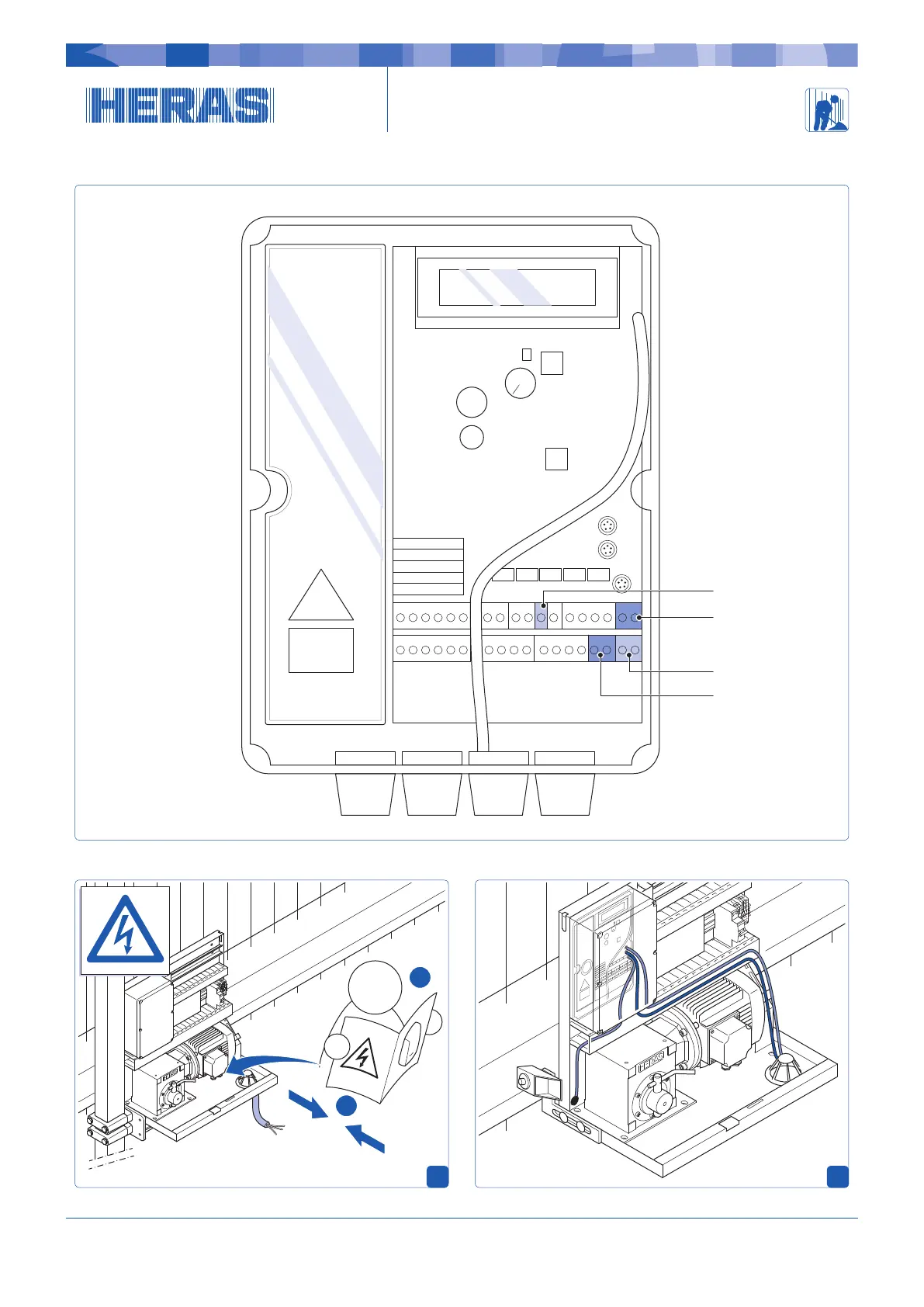 HERAS