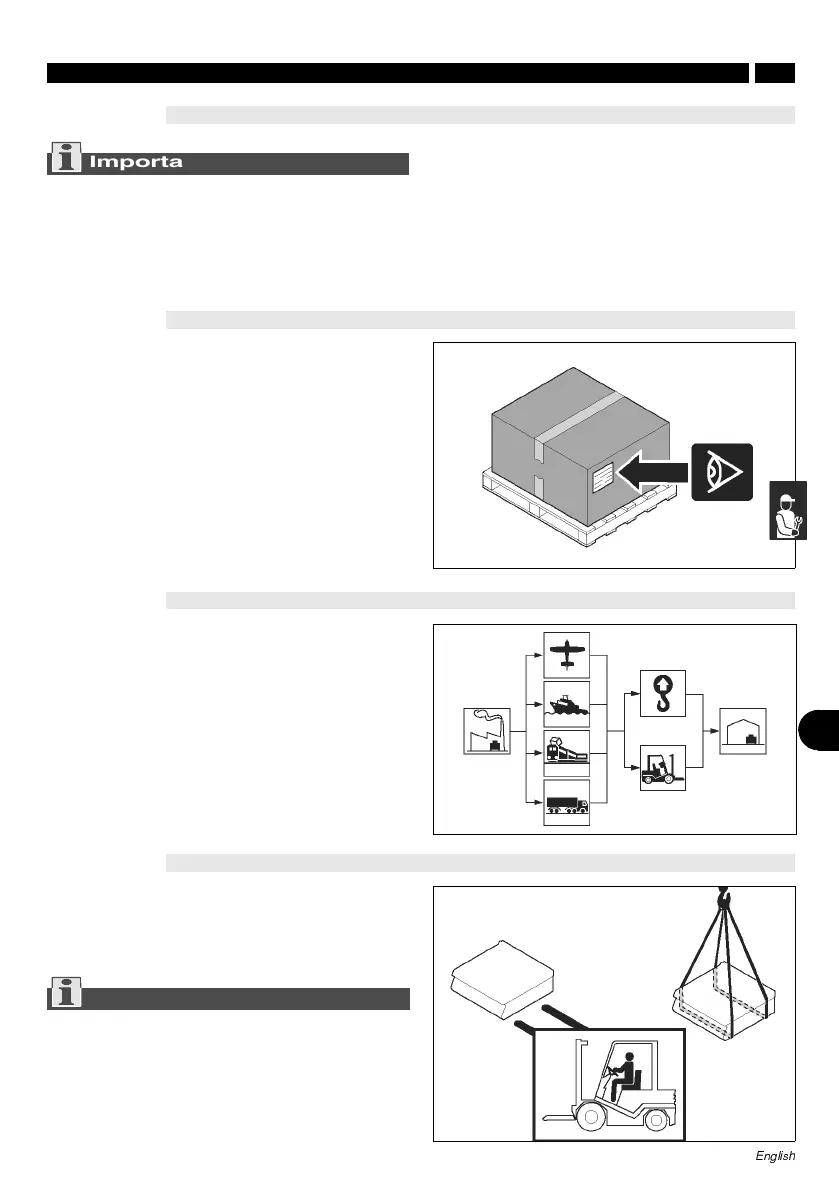 Importa

English