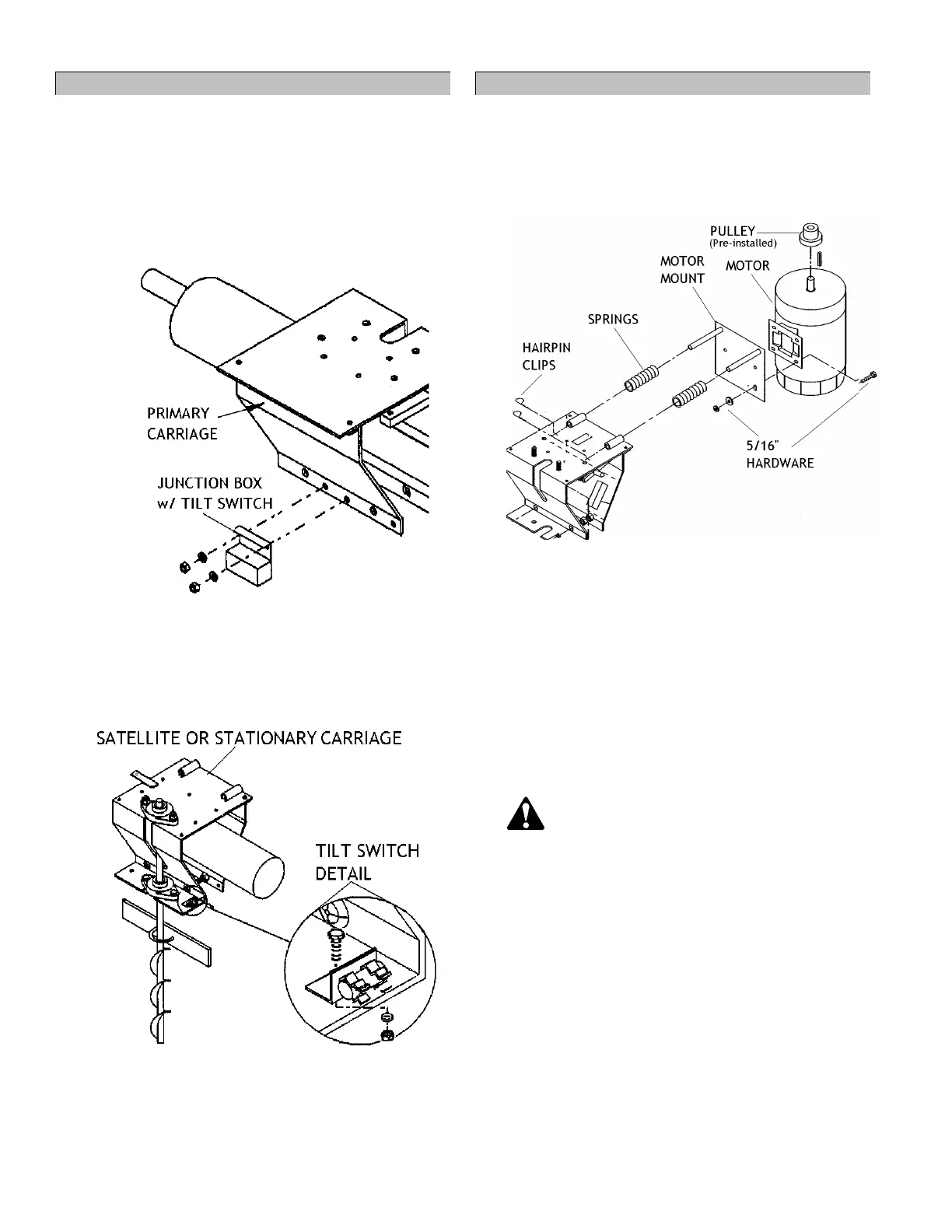 PRIMARY CARRIAGE

JUNCTION BOX w/ TILT SWITCH

SATELLITE OR STATIONARY CARRIAGE

TILT SWITCH DETAIL

PULLEY (Pre-installed)

MOTOR MOUNT

MOTOR

SPRINGS

HAIRPIN CLIPS

5/16" HARDWARE