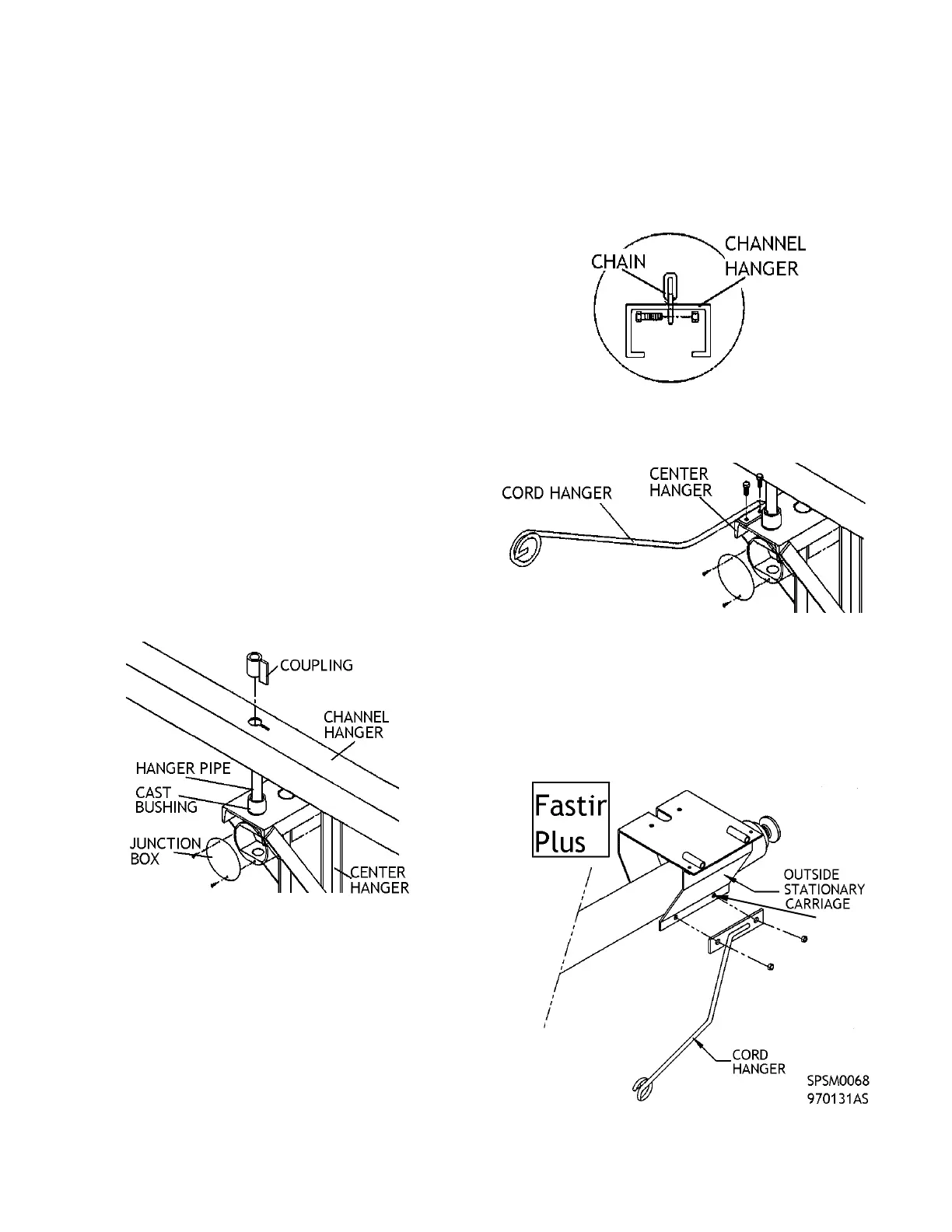 CHAIN
CHANNEL HANGER

CORD HANGER
CENTER HANGER

COUPLING
CHANNEL HANGER
HANGER PIPE
CAST BUSHING
JUNCTION BOX
CENTER HANGER

Fastir Plus
OUTSIDE STATIONARY CARRIAGE
CORD HANGER
SPSM0068
970131AS