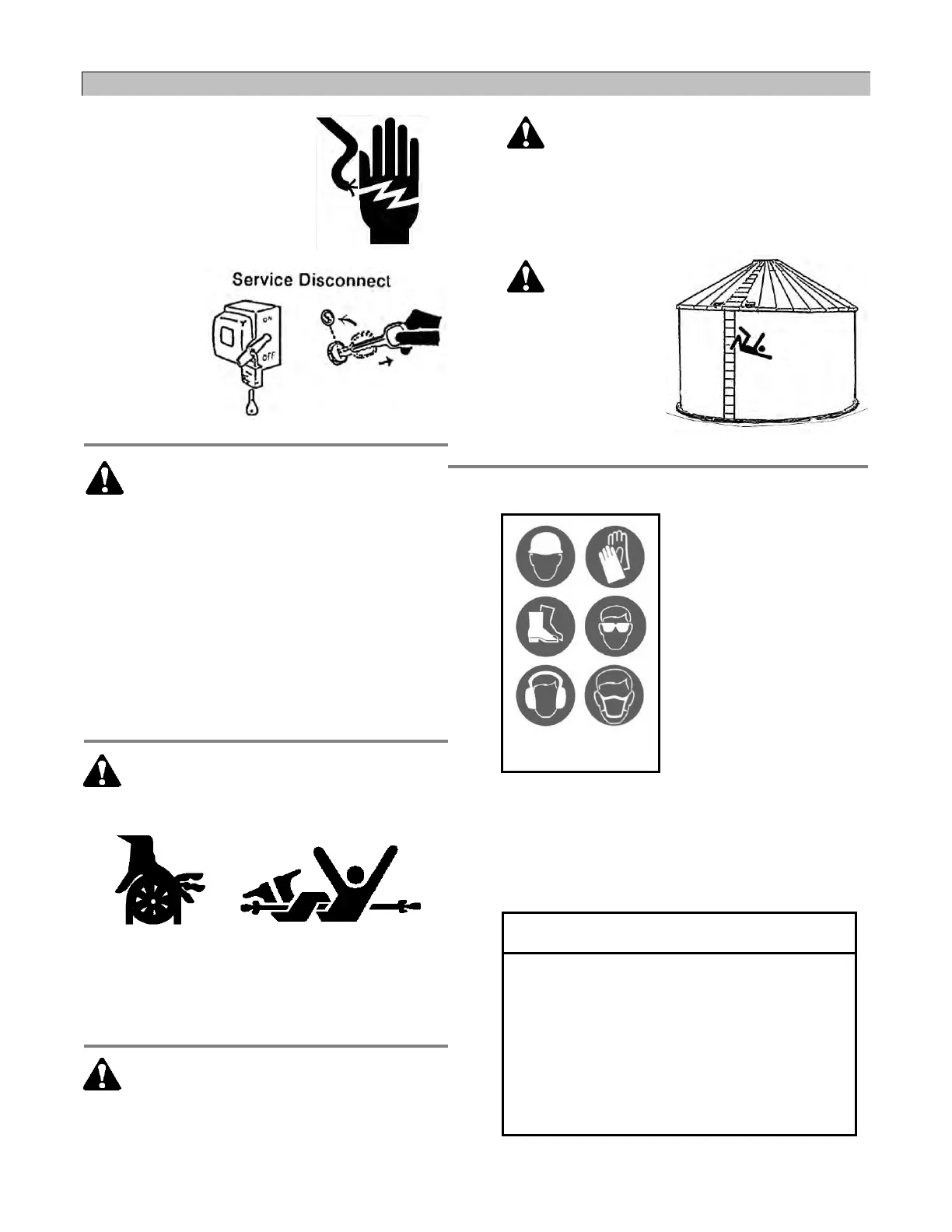 Service Disconnect

ON

OFF