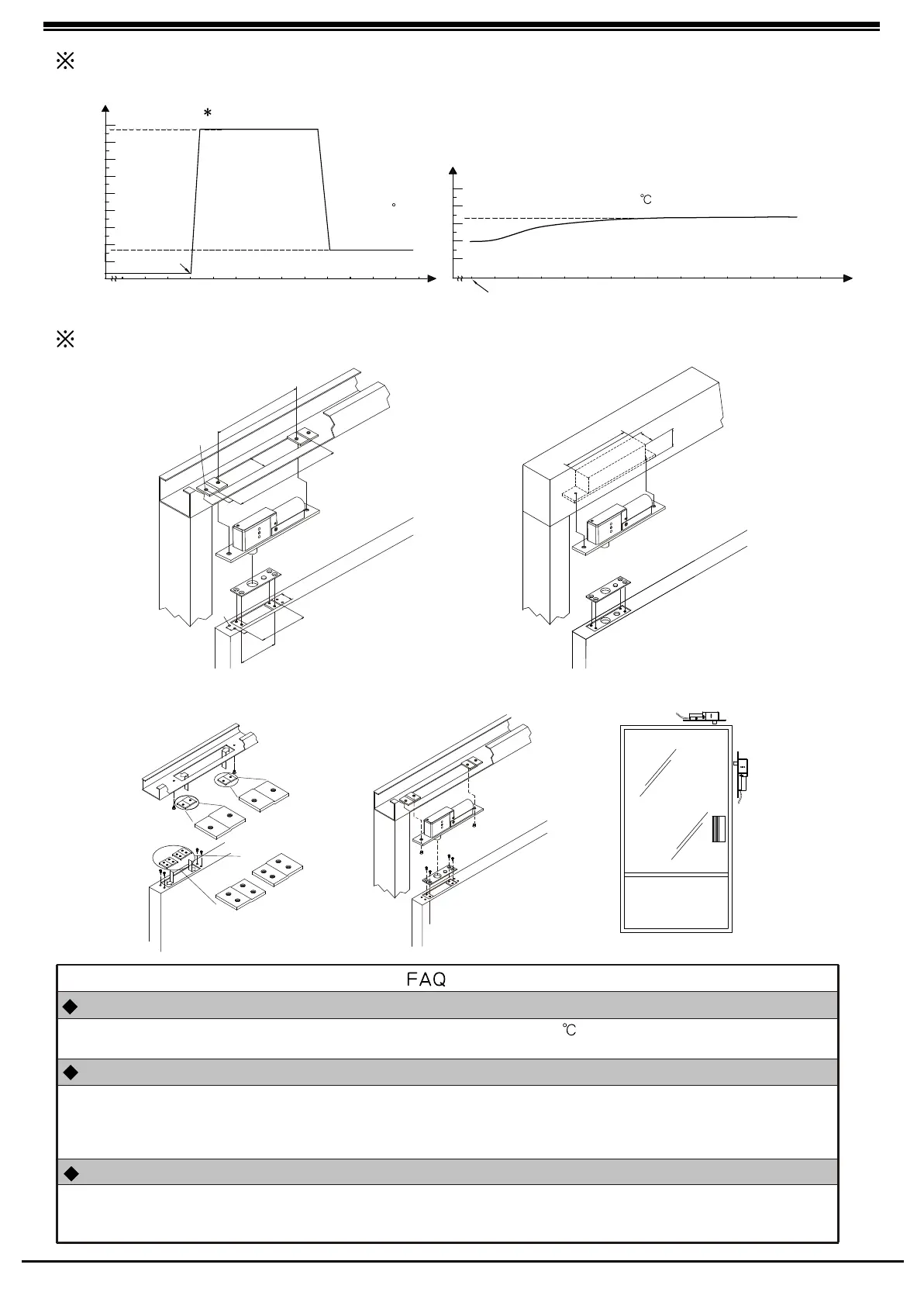 ※

*

°

℃

※

FAQ

◆

℃

◆

◆