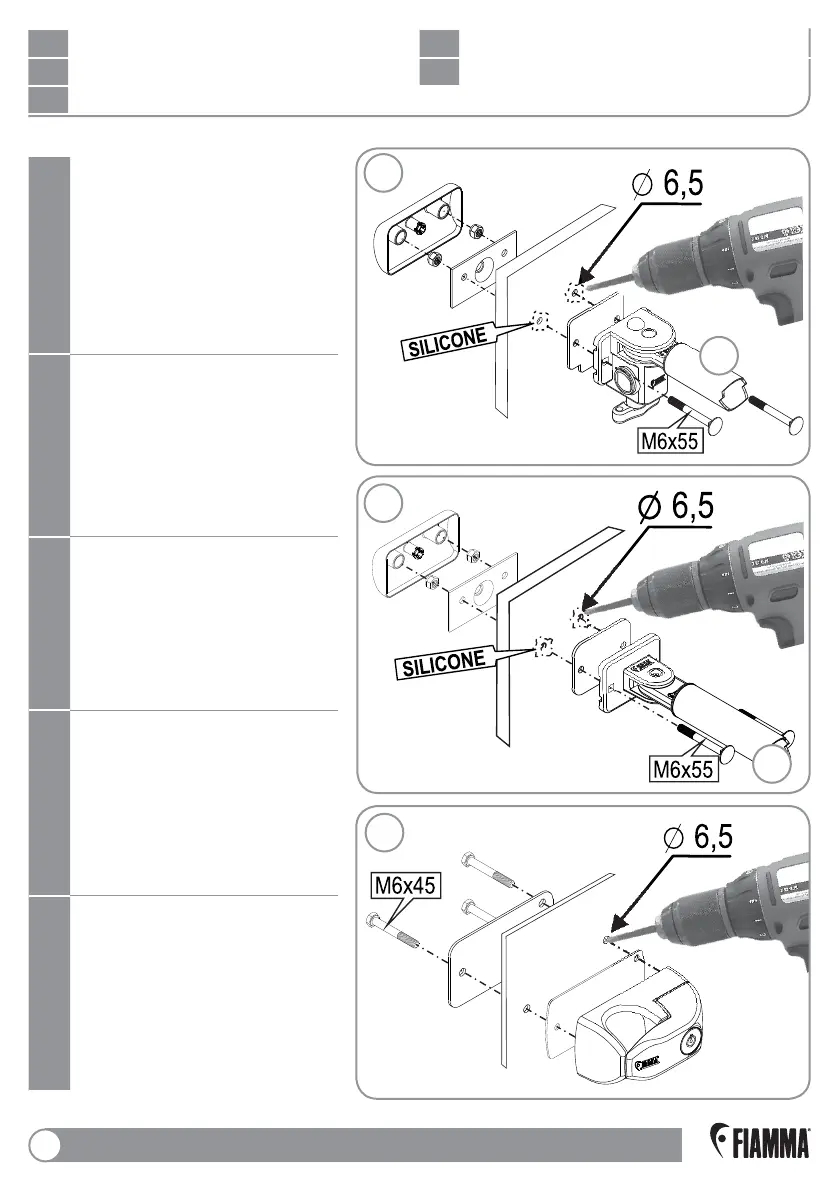 $\varnothing$ 6,5

SILICONE

M6x55

$\varnothing$ 6,5

SILICONE

M6x55

$\varnothing$ 6,5

M6x45

FIAMMA