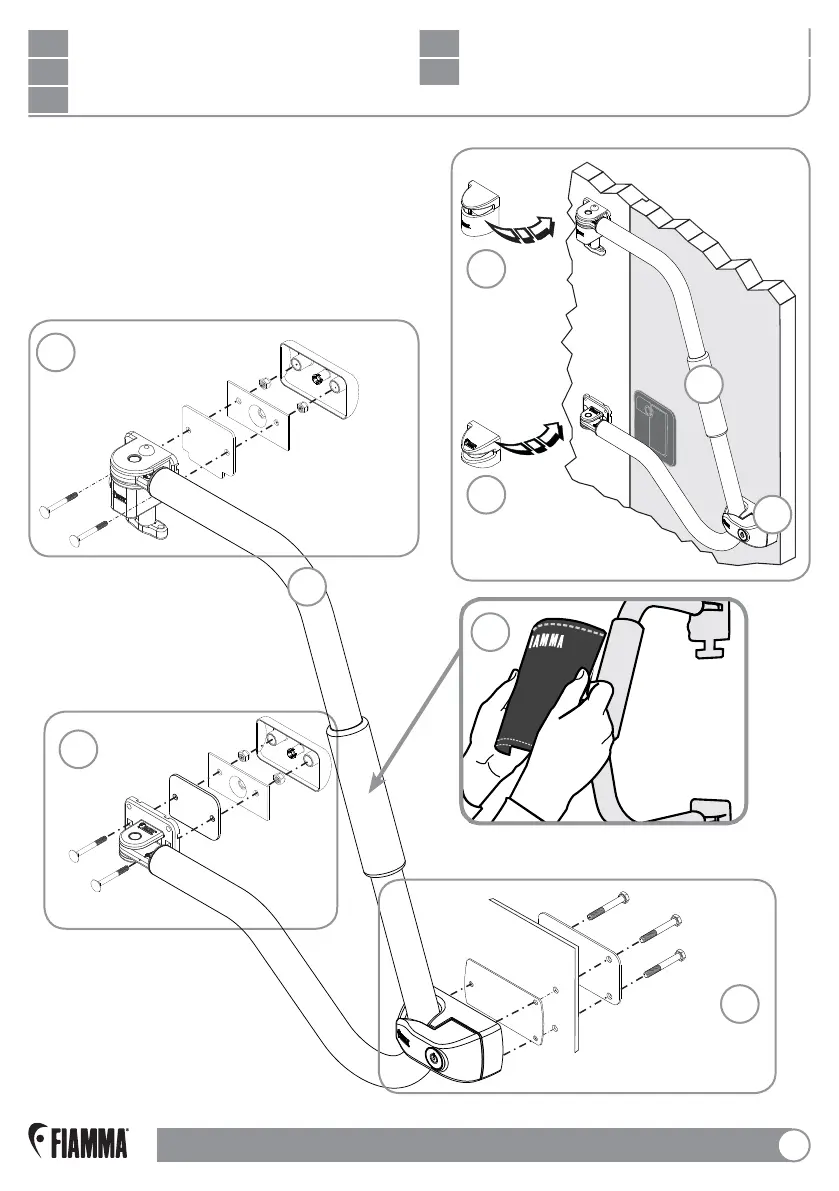 FIAMMA

FIAMMA