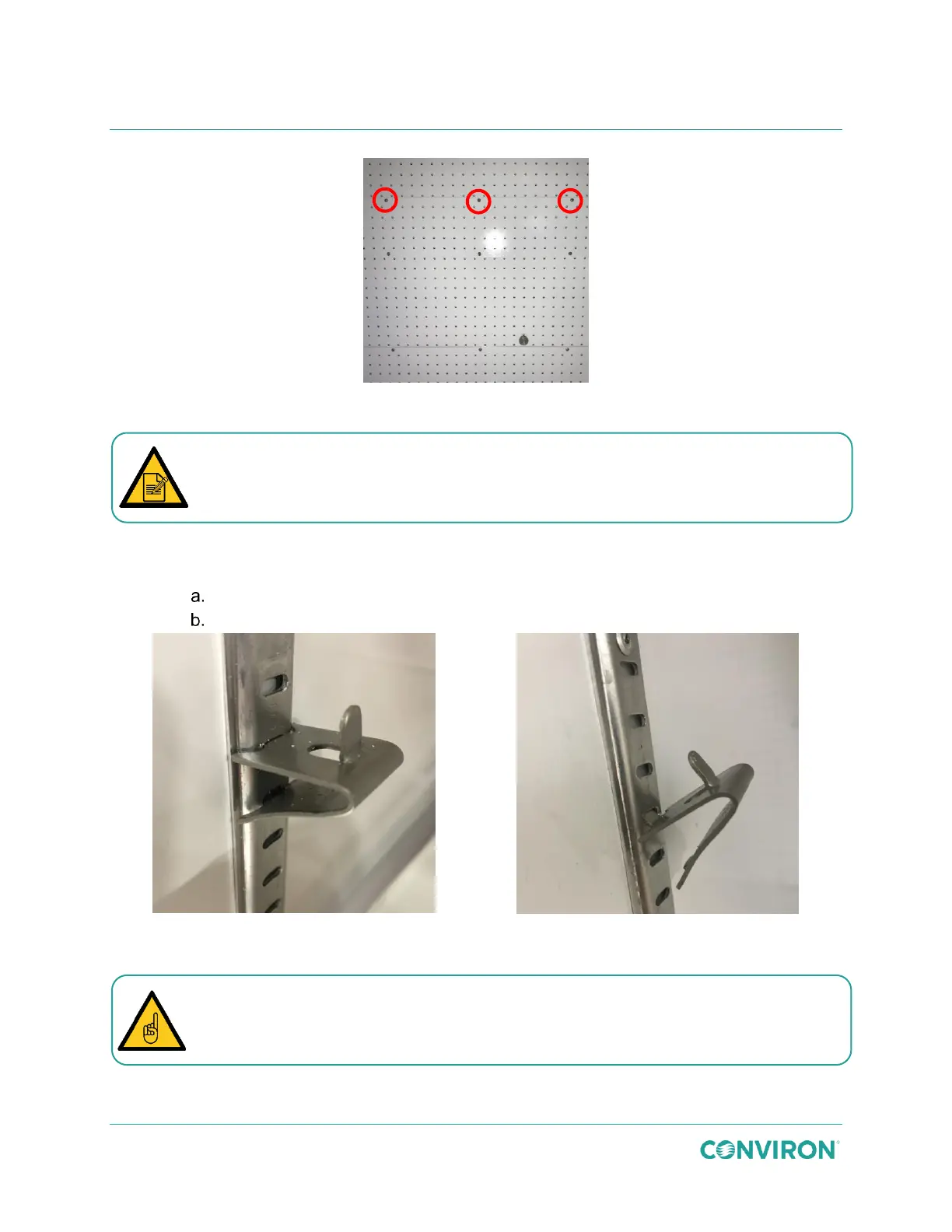 a.
b.

CONVIRON