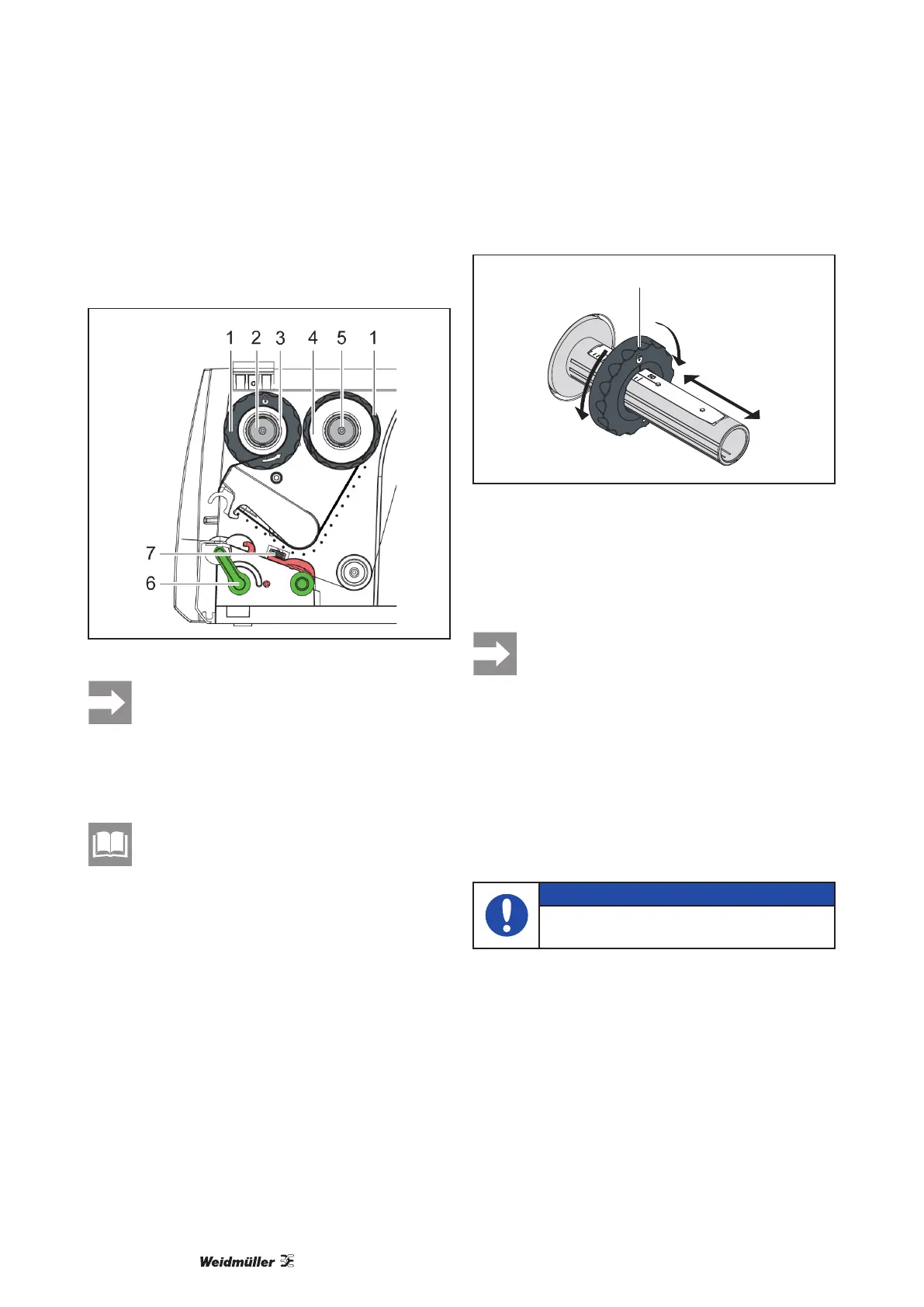 1 2 3 4 5 1

7

6

Weidmüller