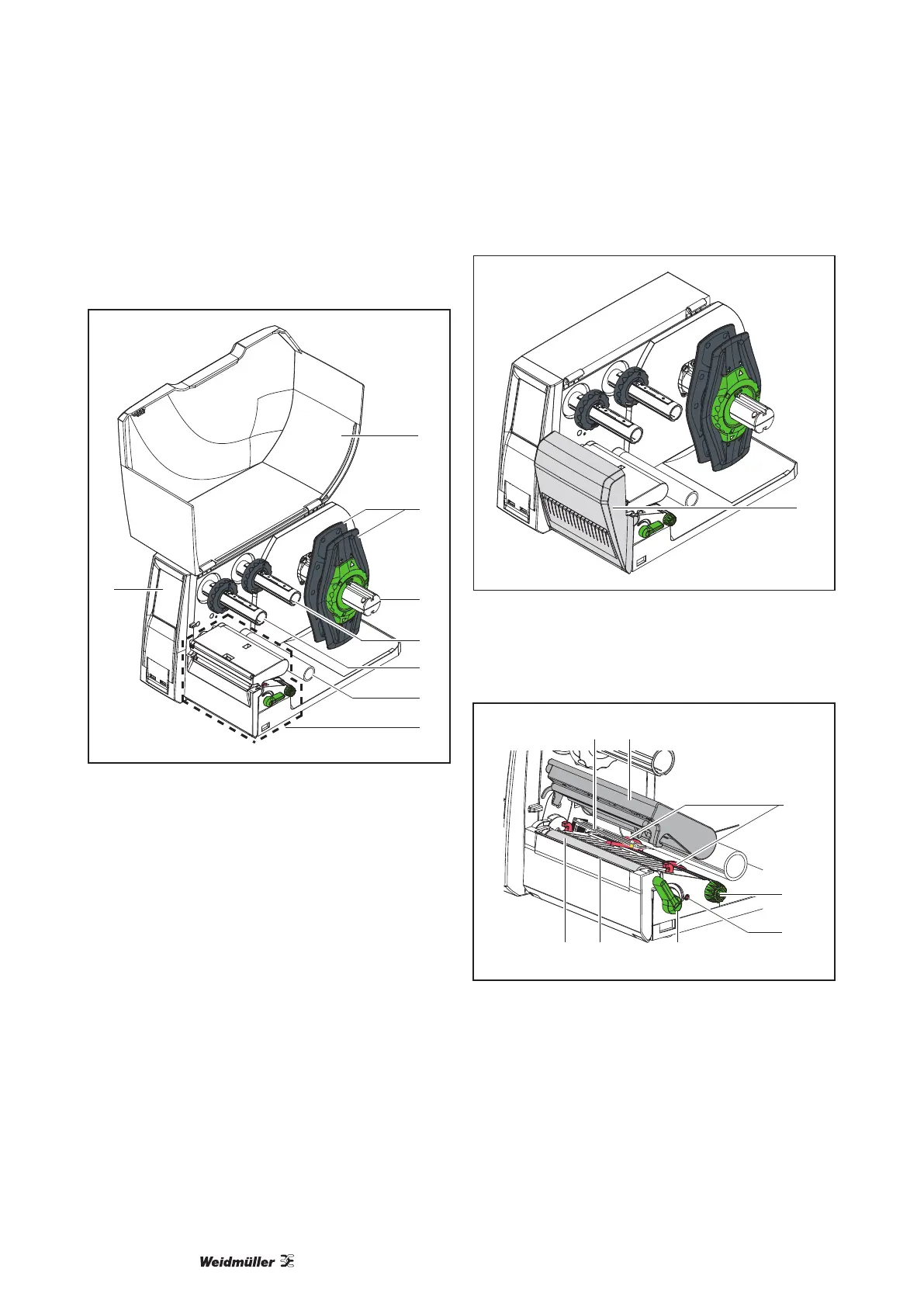 Weidmüller