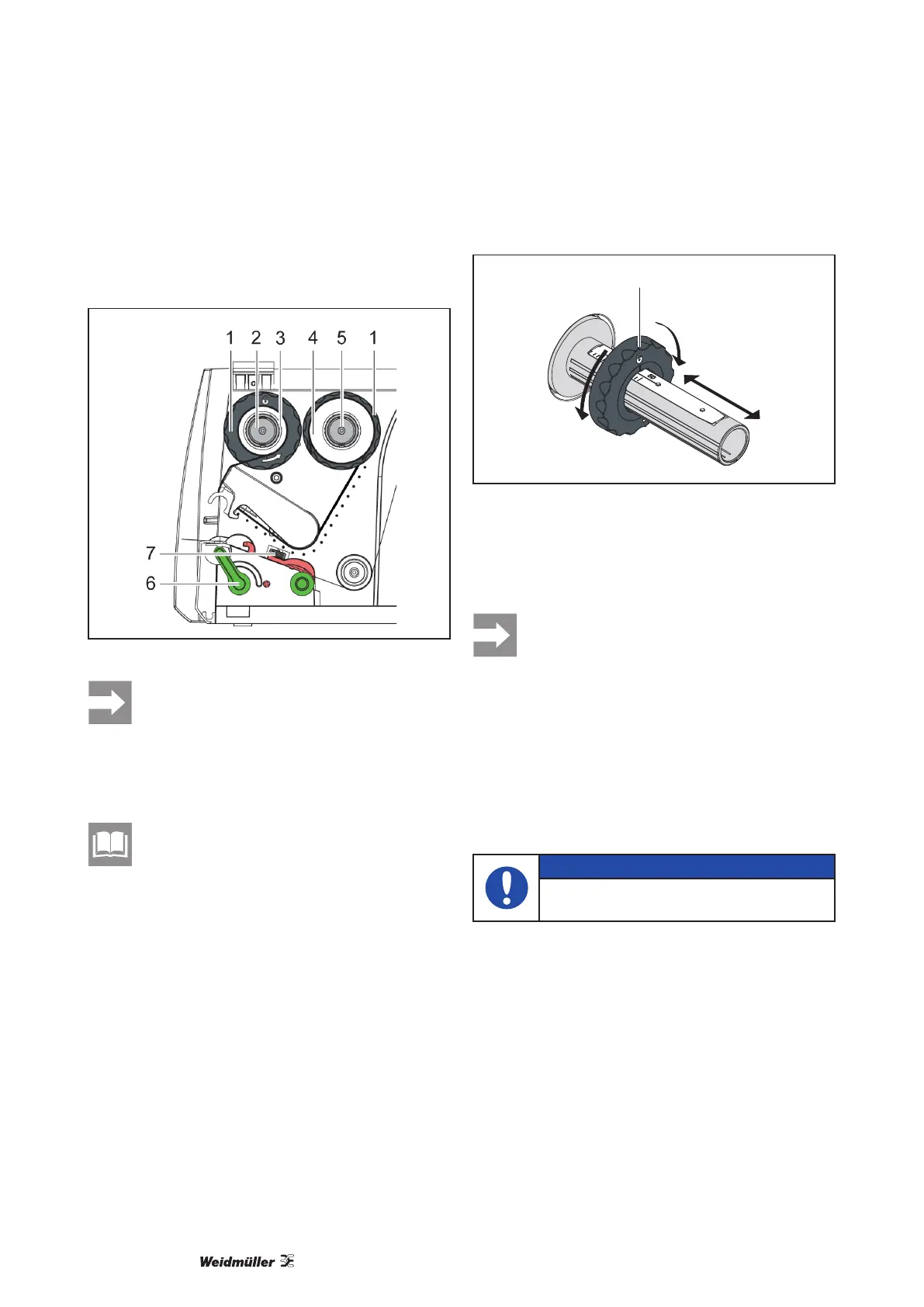 1 2 3 4 5 1

7

6

Weidmüller