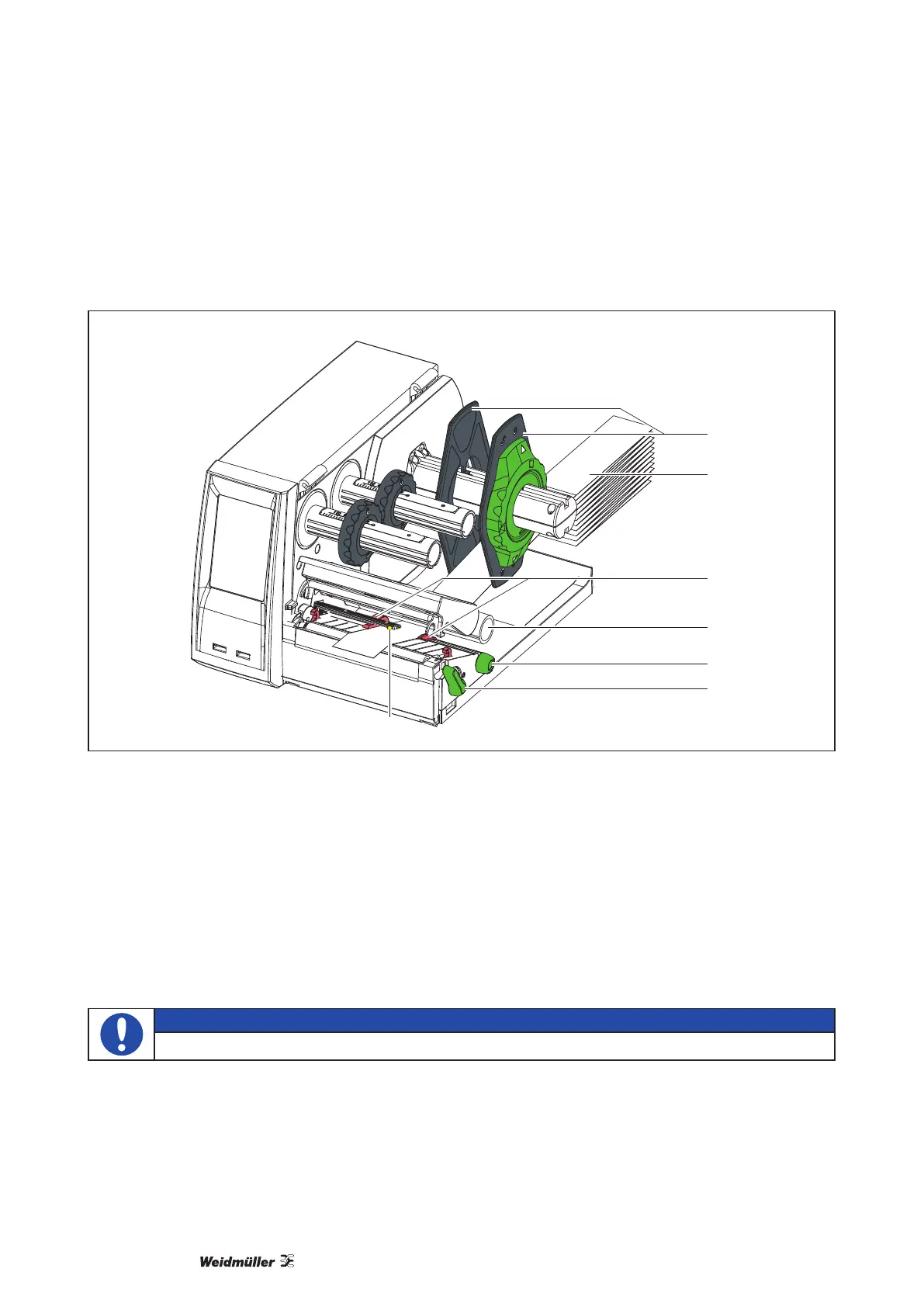 Weidmüller