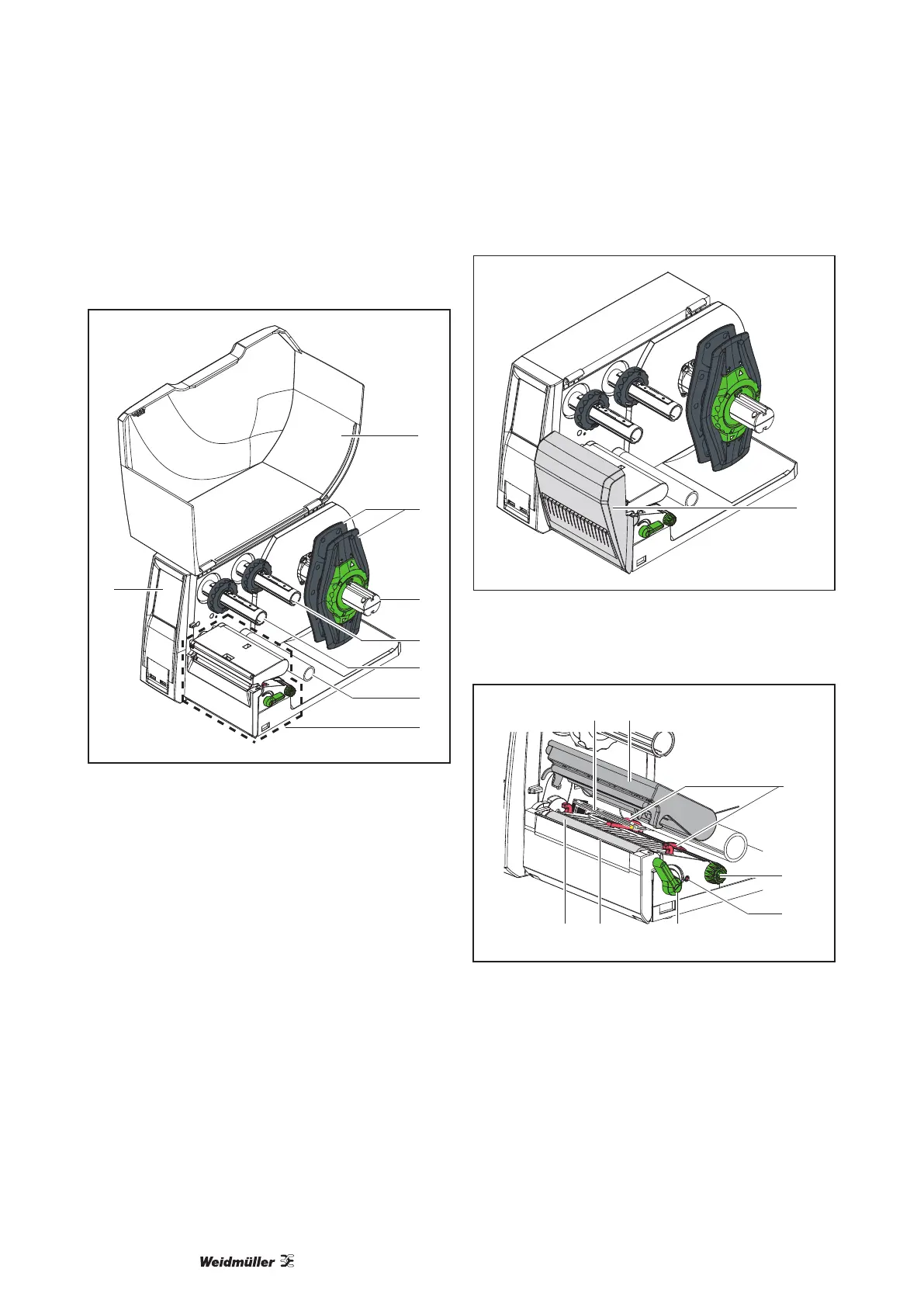 Weidmüller