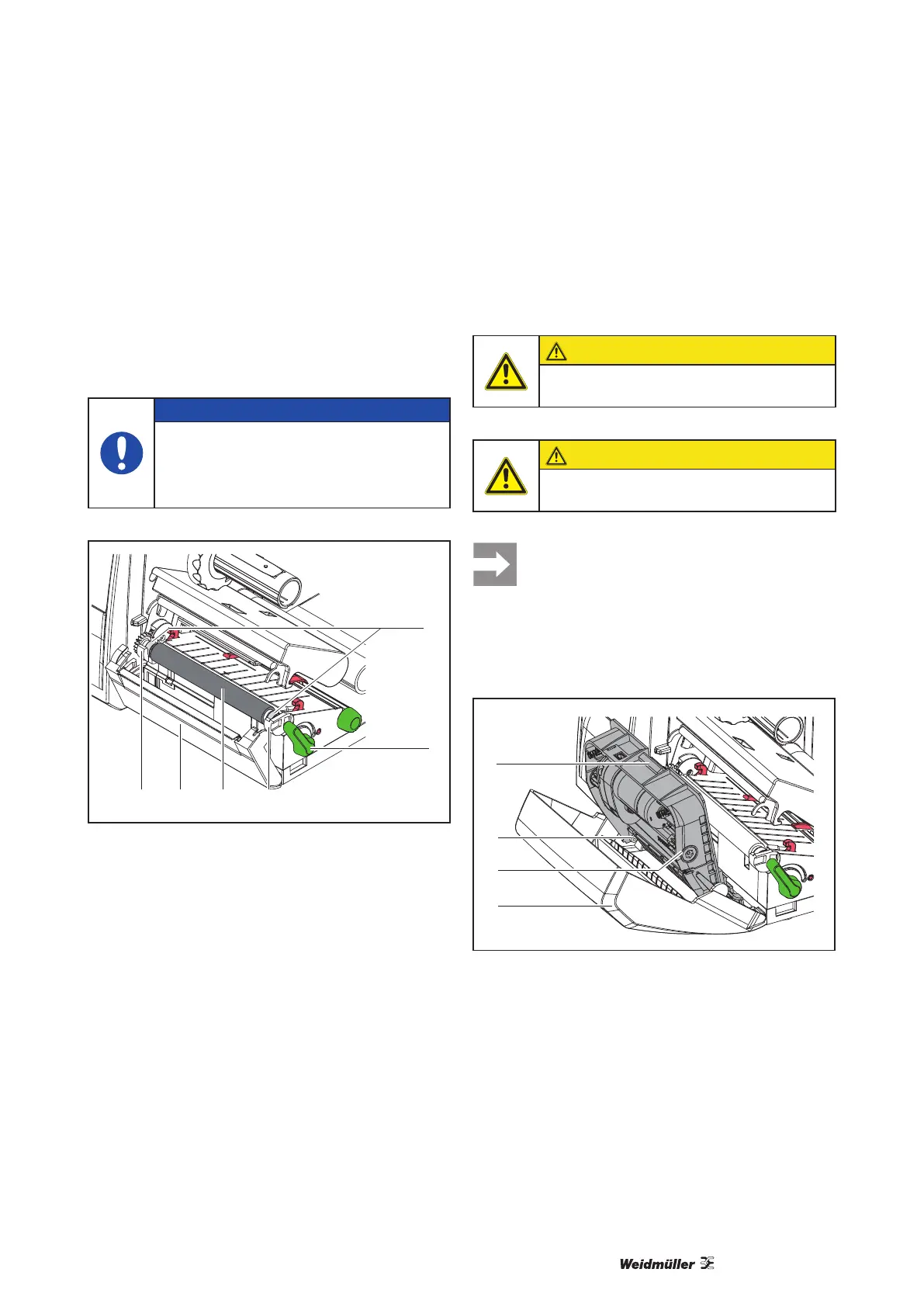 Weidmüller