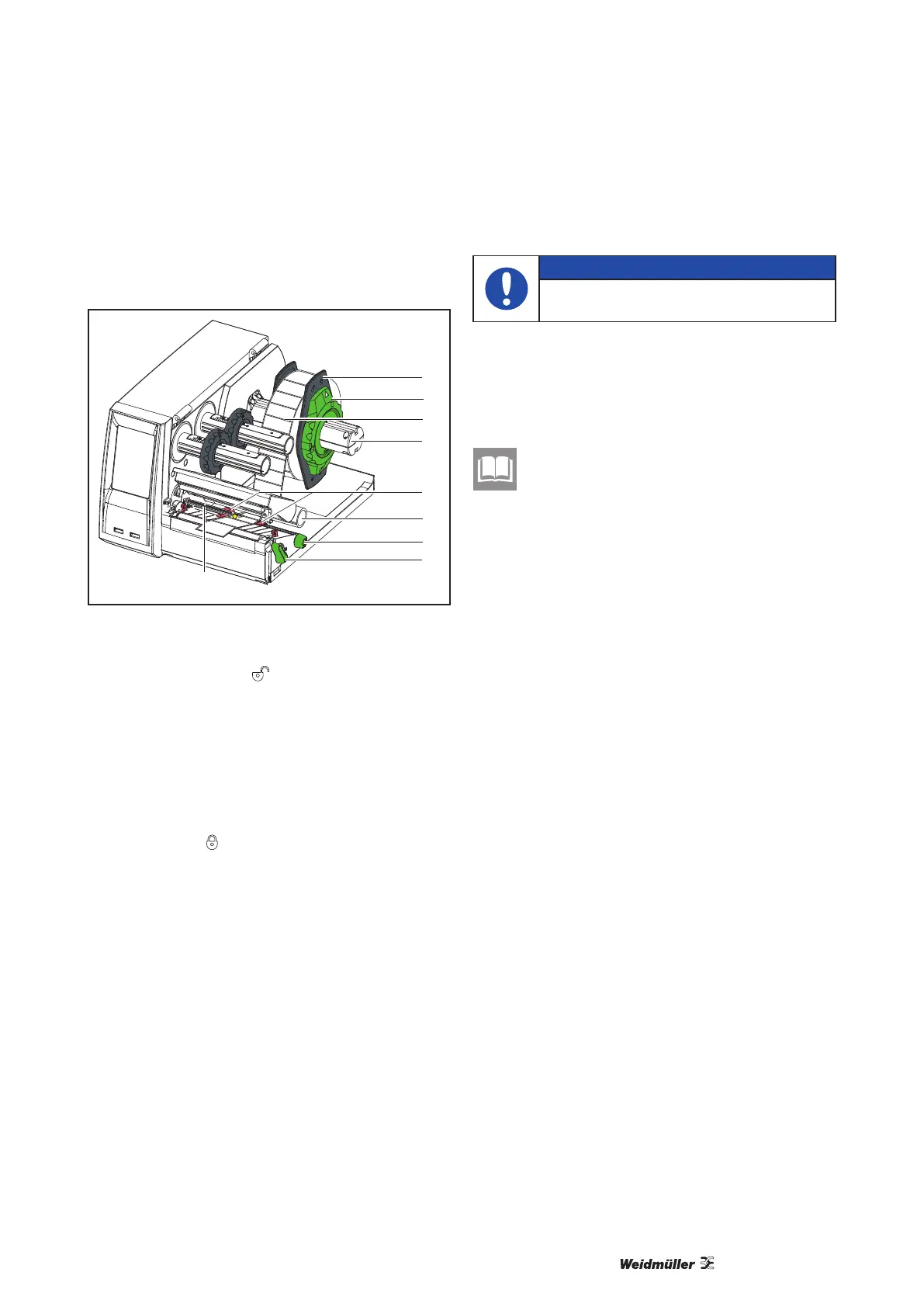 Weidmüller