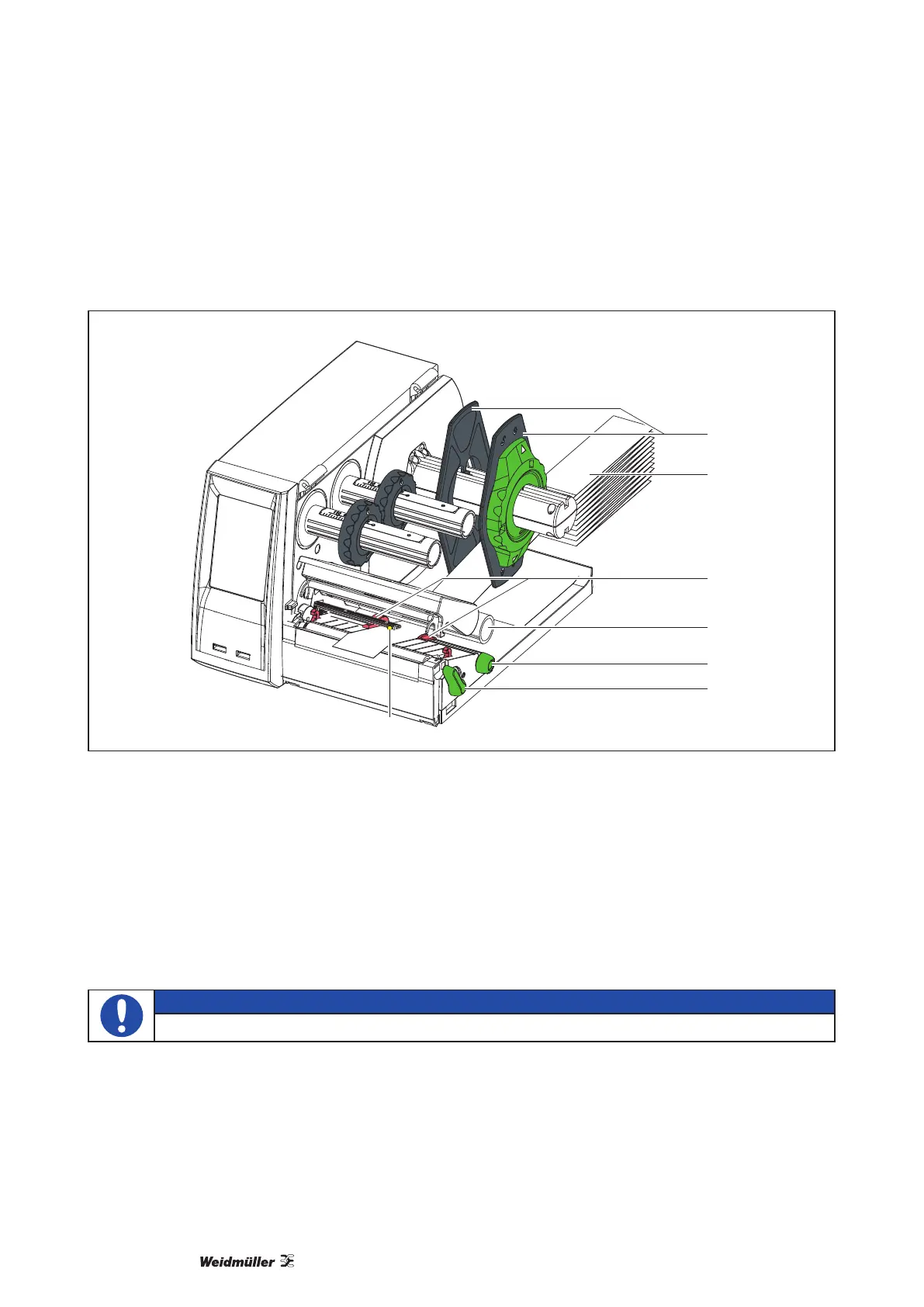 Weidmüller