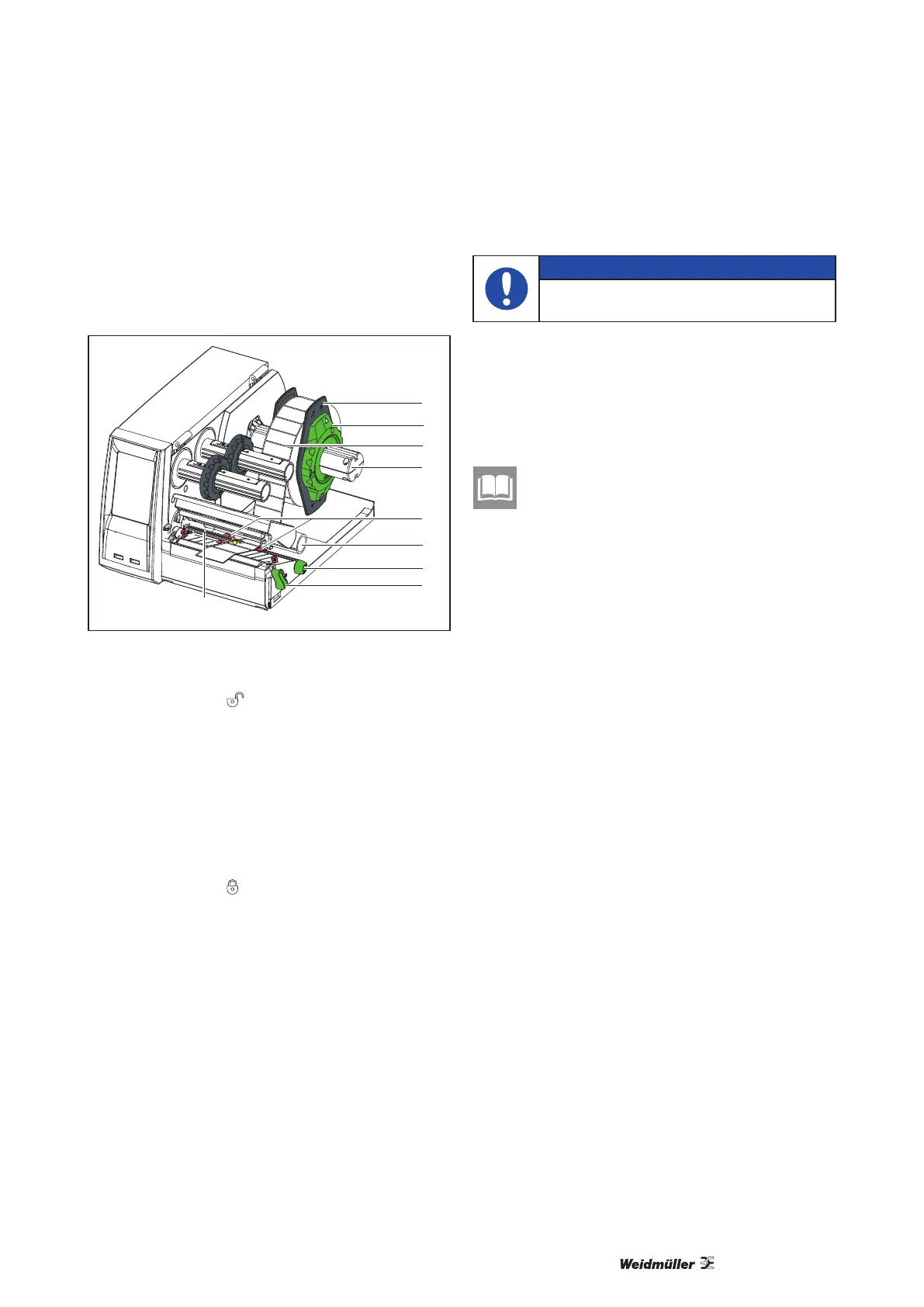 Weidmüller