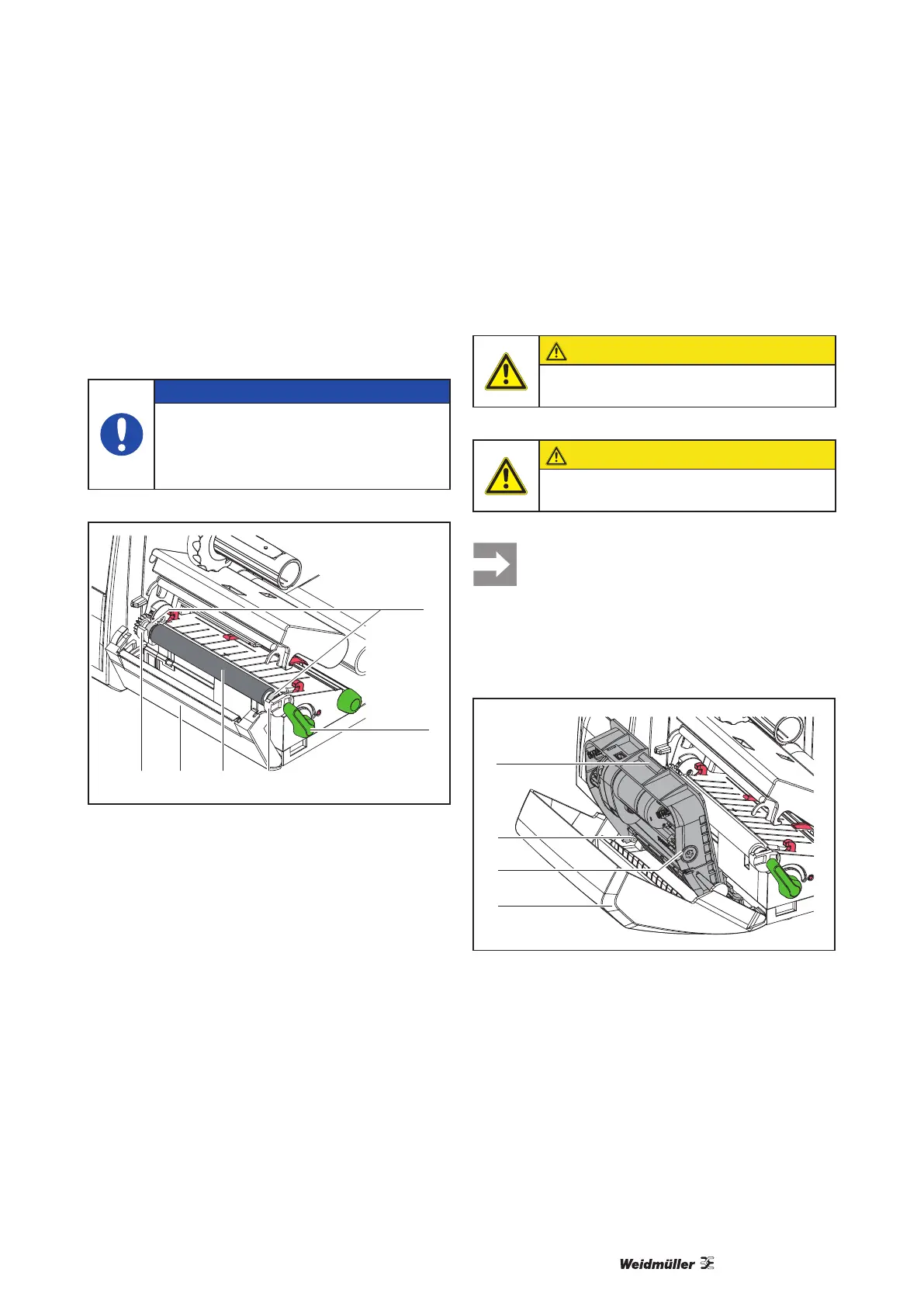 Weidmüller