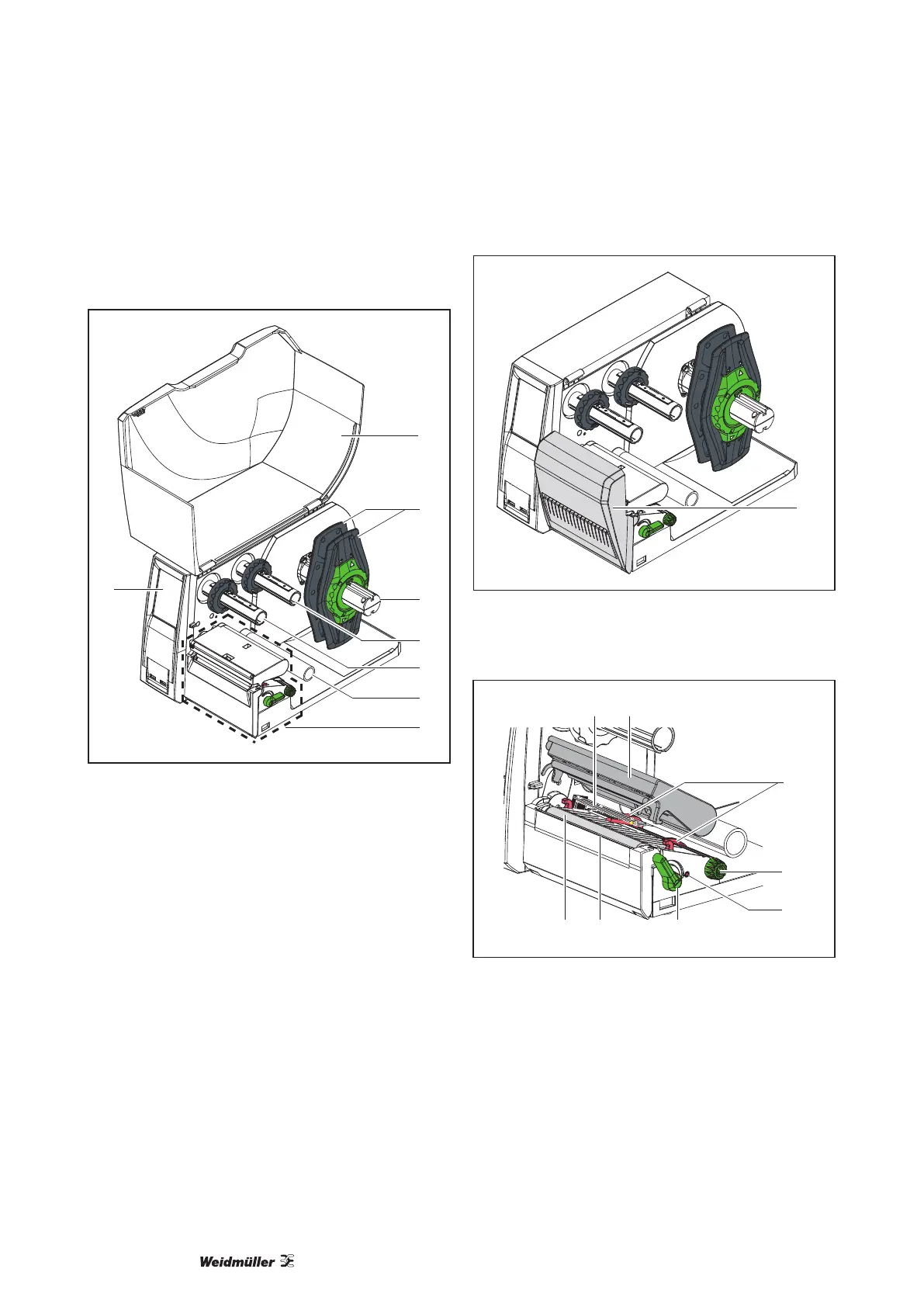 Weidmüller