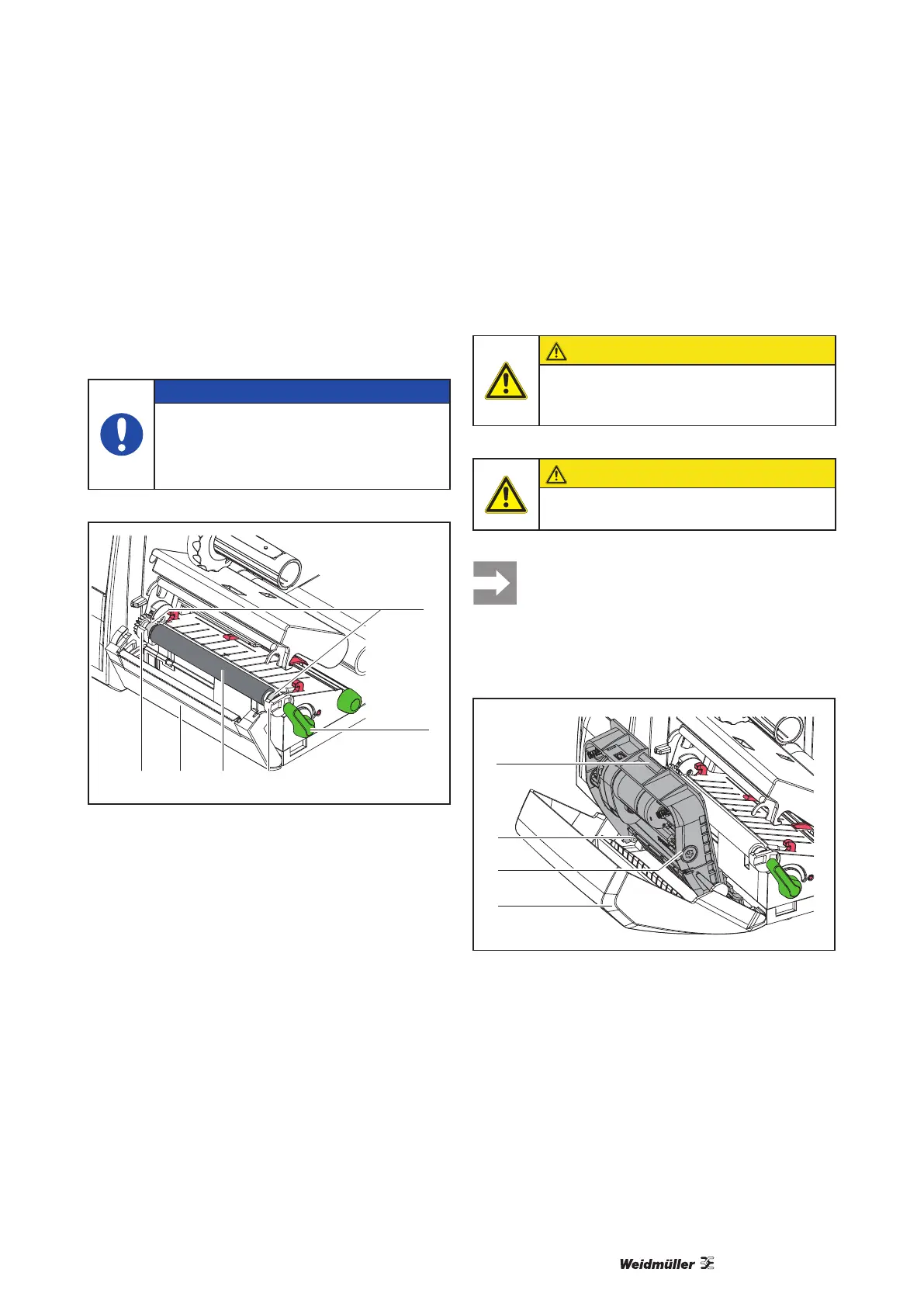 Weidmüller