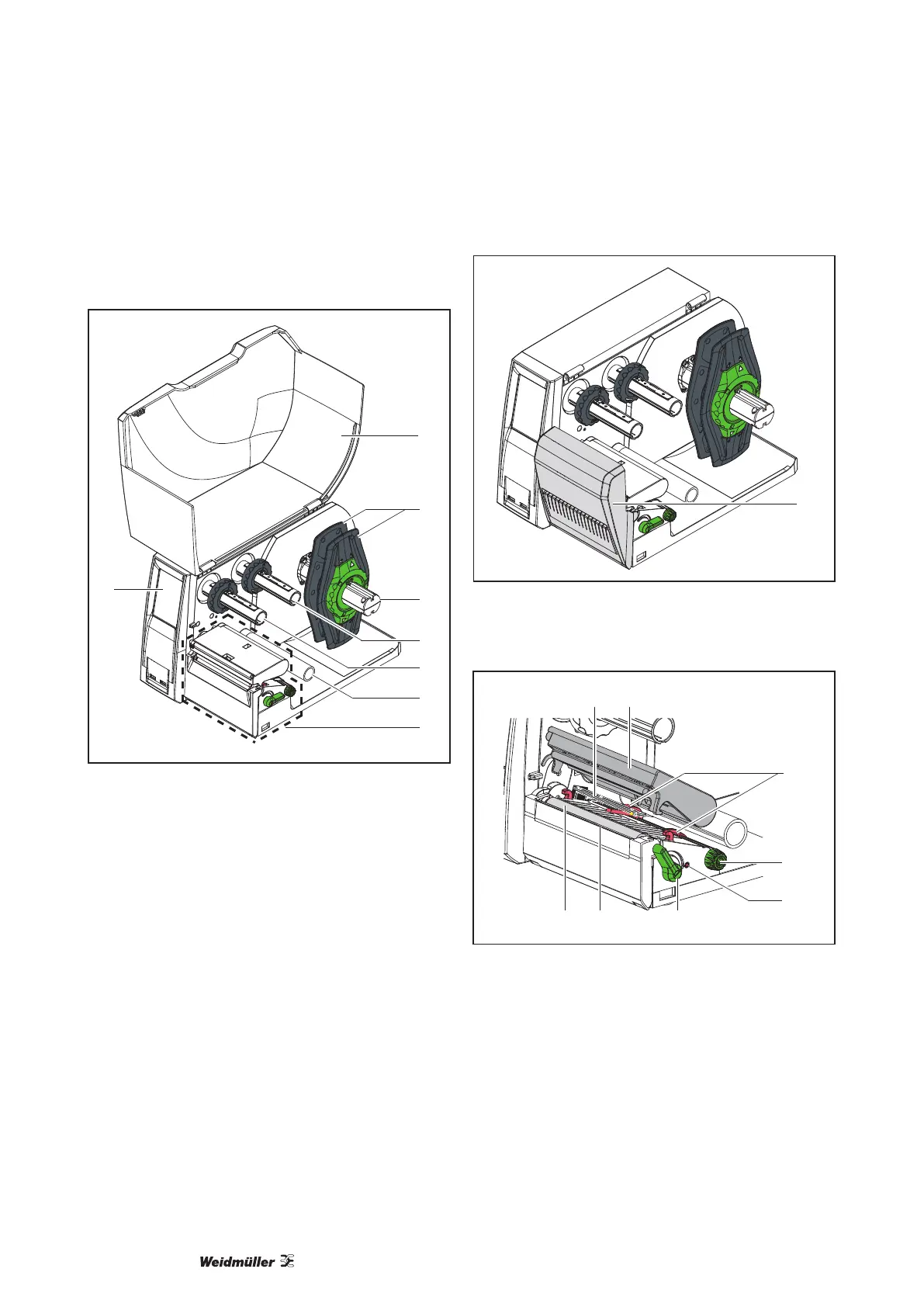 Weidmüller