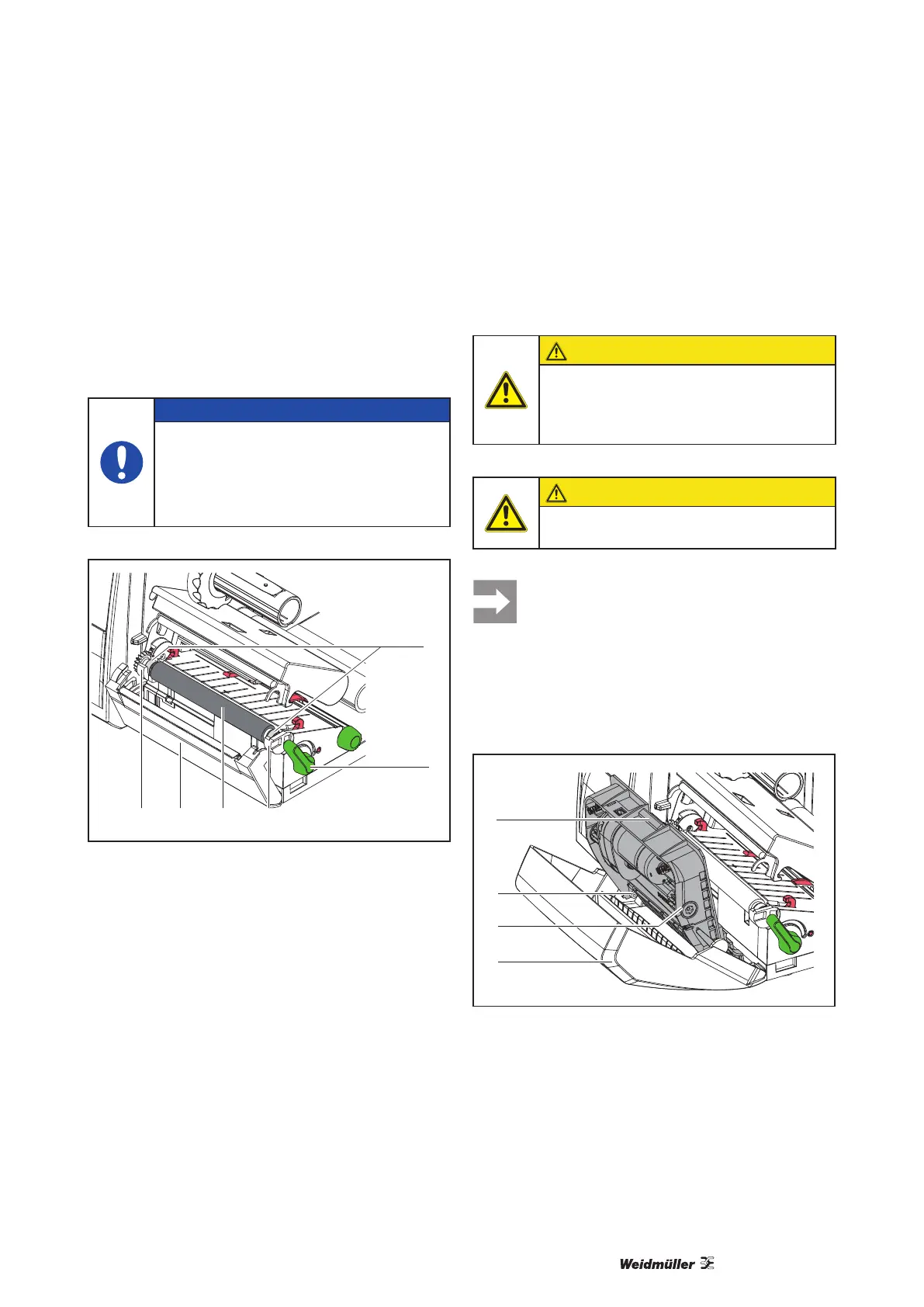 Weidmüller